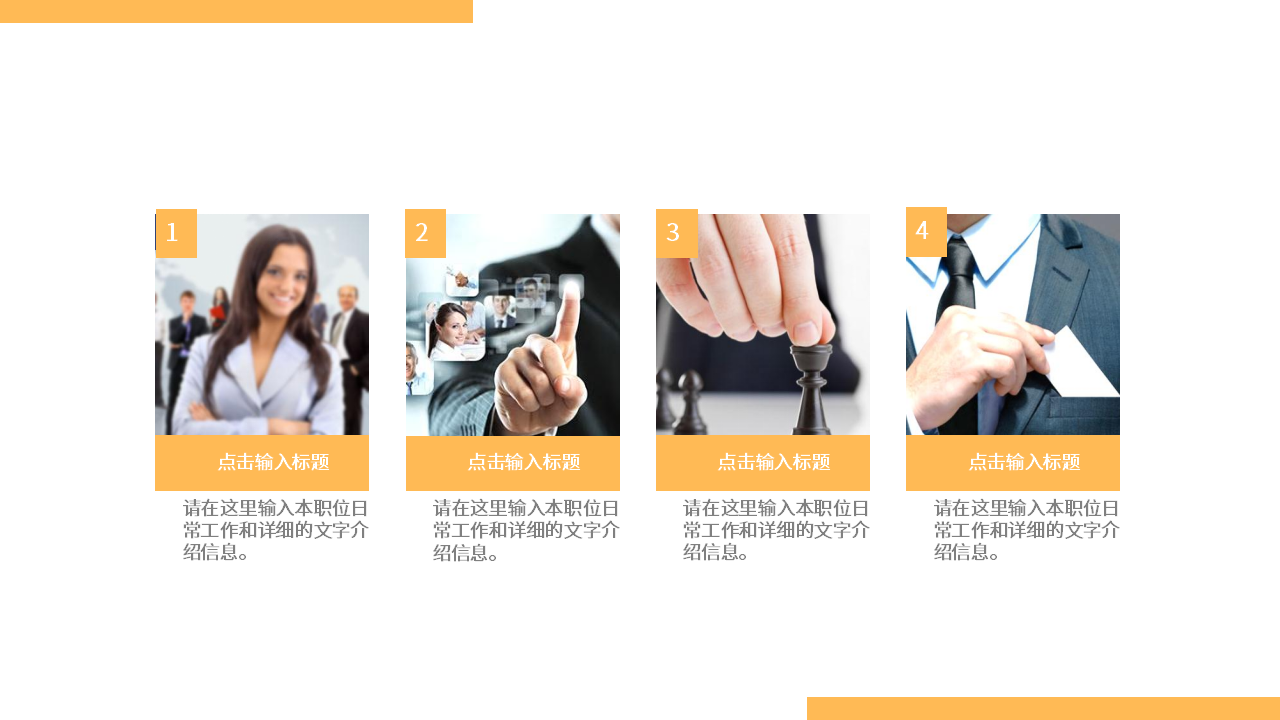 1

点击输入标题

请在这里输入本职位日常工作和详细的文字介绍信息。

2

点击输入标题

请在这里输入本职位日常工作和详细的文字介绍信息。

3

点击输入标题

请在这里输入本职位日常工作和详细的文字介绍信息。

4

点击输入标题

请在这里输入本职位日常工作和详细的文字介绍信息。