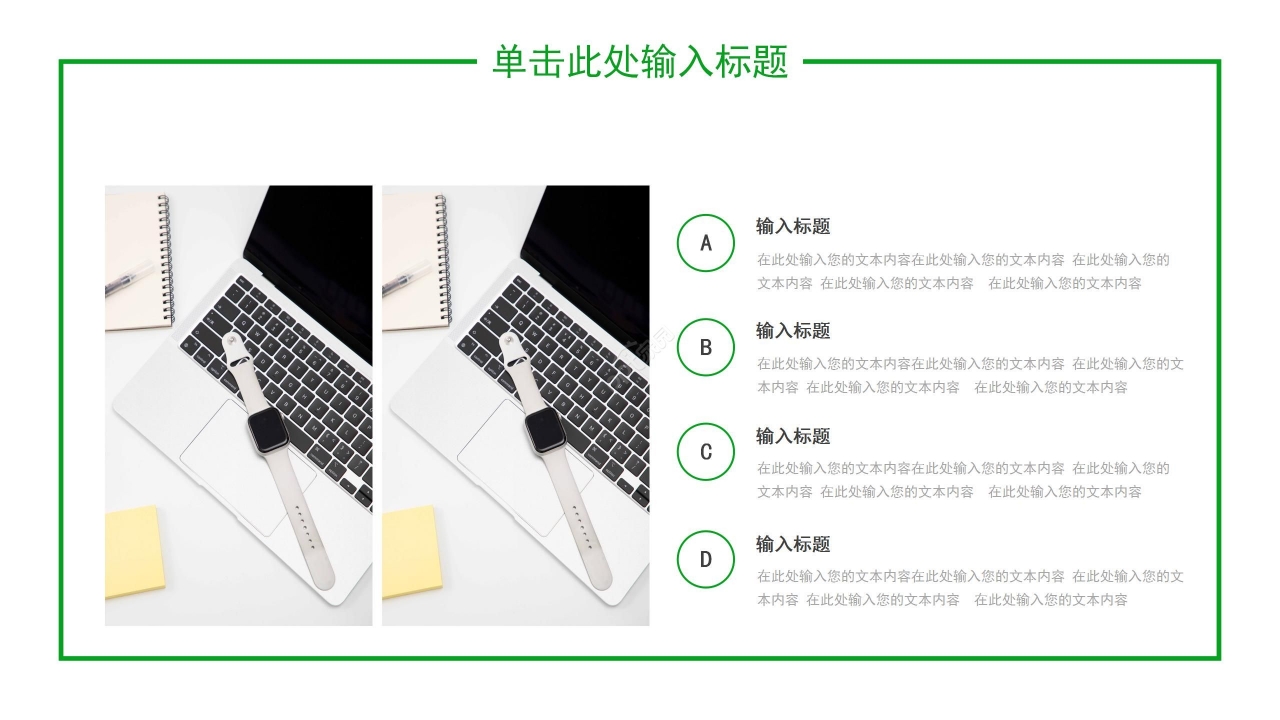 单击此处输入标题

A

输入标题

在此处输入您的文本内容在此处输入您的文本内容 在此处输入您的文本内容 在此处输入您的文本内容 在此处输入您的文本内容

B

输入标题

在此处输入您的文本内容在此处输入您的文本内容 在此处输入您的文本内容 在此处输入您的文本内容 在此处输入您的文本内容

C

输入标题

在此处输入您的文本内容在此处输入您的文本内容 在此处输入您的文本内容 在此处输入您的文本内容 在此处输入您的文本内容

D

输入标题

在此处输入您的文本内容在此处输入您的文本内容 在此处输入您的文本内容 在此处输入您的文本内容 在此处输入您的文本内容