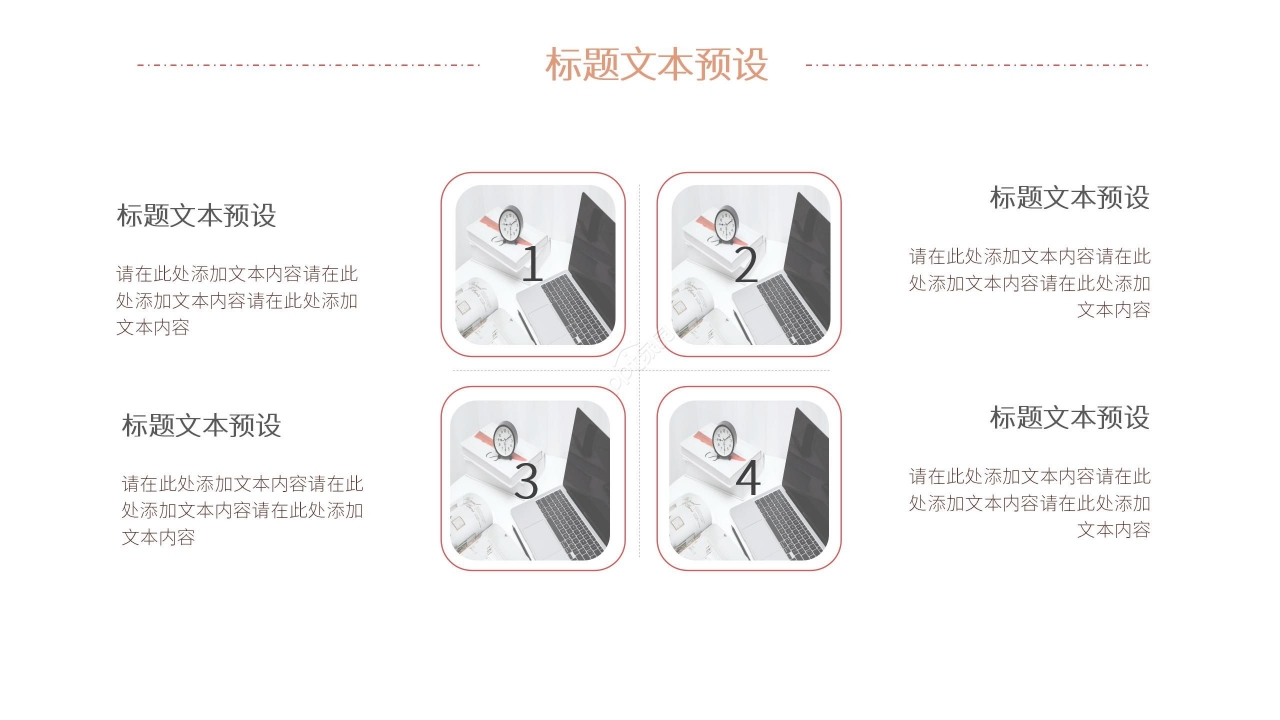 标题文本预设

标题文本预设

请在此处添加文本内容请在此处添加文本内容请在此处添加文本内容

1

2

标题文本预设

请在此处添加文本内容请在此处添加文本内容请在此处添加文本内容

标题文本预设

请在此处添加文本内容请在此处添加文本内容请在此处添加文本内容

3

4

标题文本预设

请在此处添加文本内容请在此处添加文本内容请在此处添加文本内容