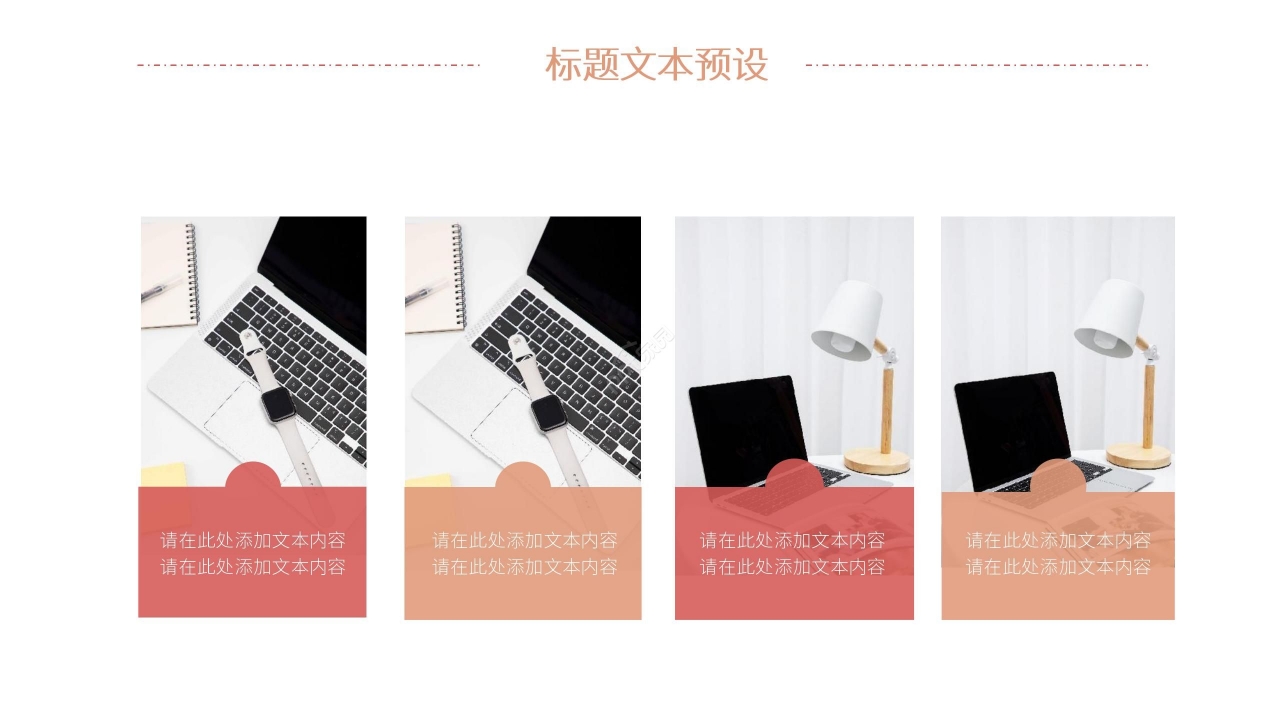 标题文本预设

请在此处添加文本内容
请在此处添加文本内容

请在此处添加文本内容
请在此处添加文本内容

请在此处添加文本内容
请在此处添加文本内容

请在此处添加文本内容
请在此处添加文本内容