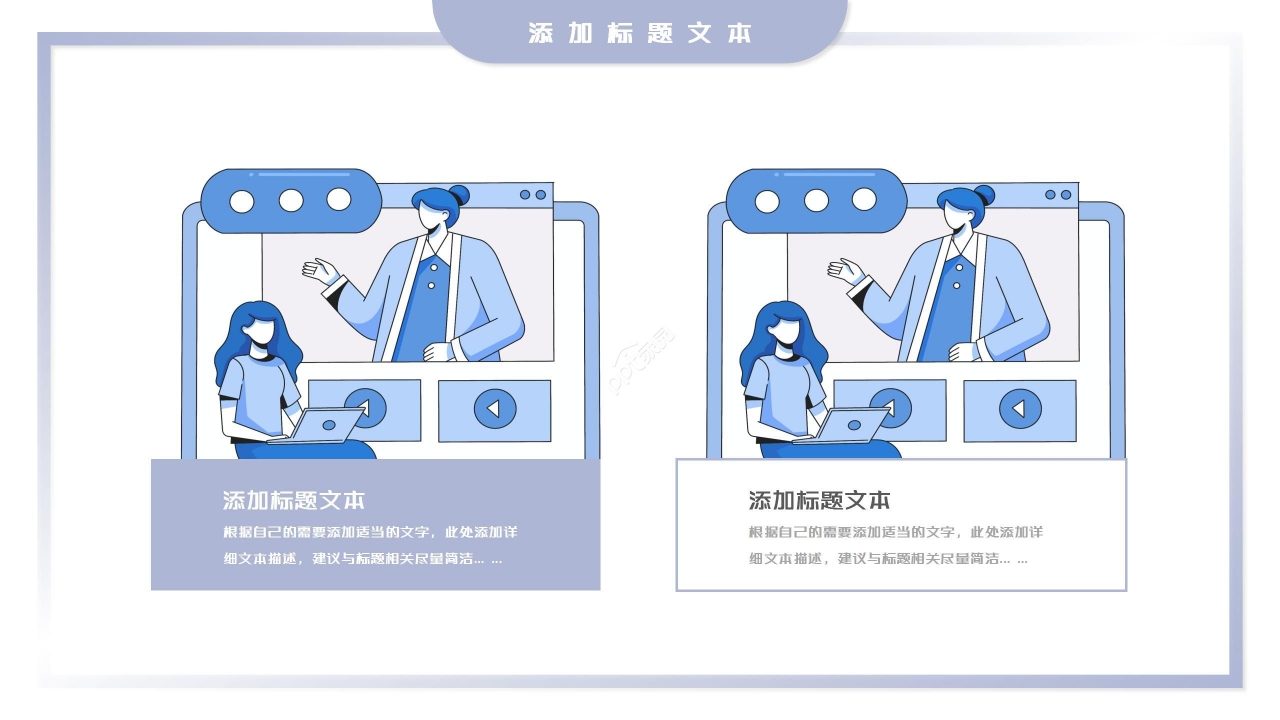 添加标题文本

添加标题文本

根据自己的需要添加适当的文字，此处添加详细文本描述，建议与标题相关尽量简洁… …

添加标题文本

根据自己的需要添加适当的文字，此处添加详细文本描述，建议与标题相关尽量简洁… …