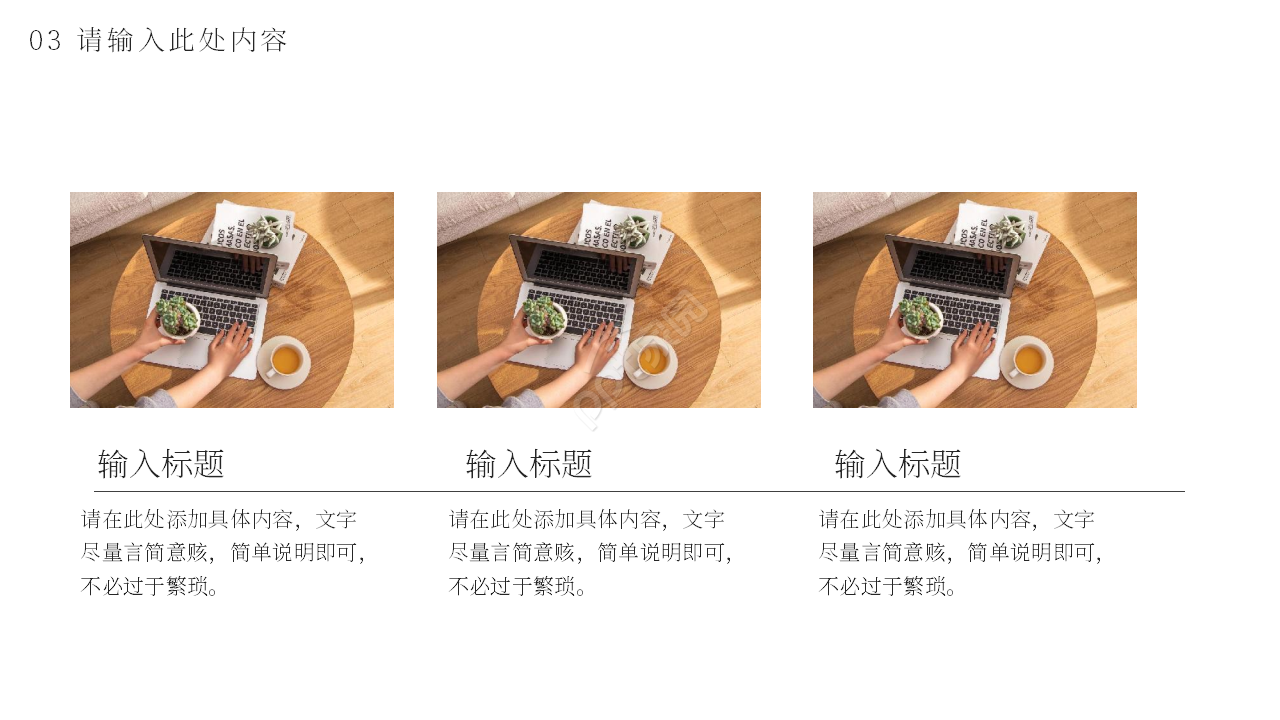 03 请输入此处内容

输入标题

请在此处添加具体内容，文字尽量言简意赅，简单说明即可，不必过于繁琐。

输入标题

请在此处添加具体内容，文字尽量言简意赅，简单说明即可，不必过于繁琐。

输入标题

请在此处添加具体内容，文字尽量言简意赅，简单说明即可，不必过于繁琐。