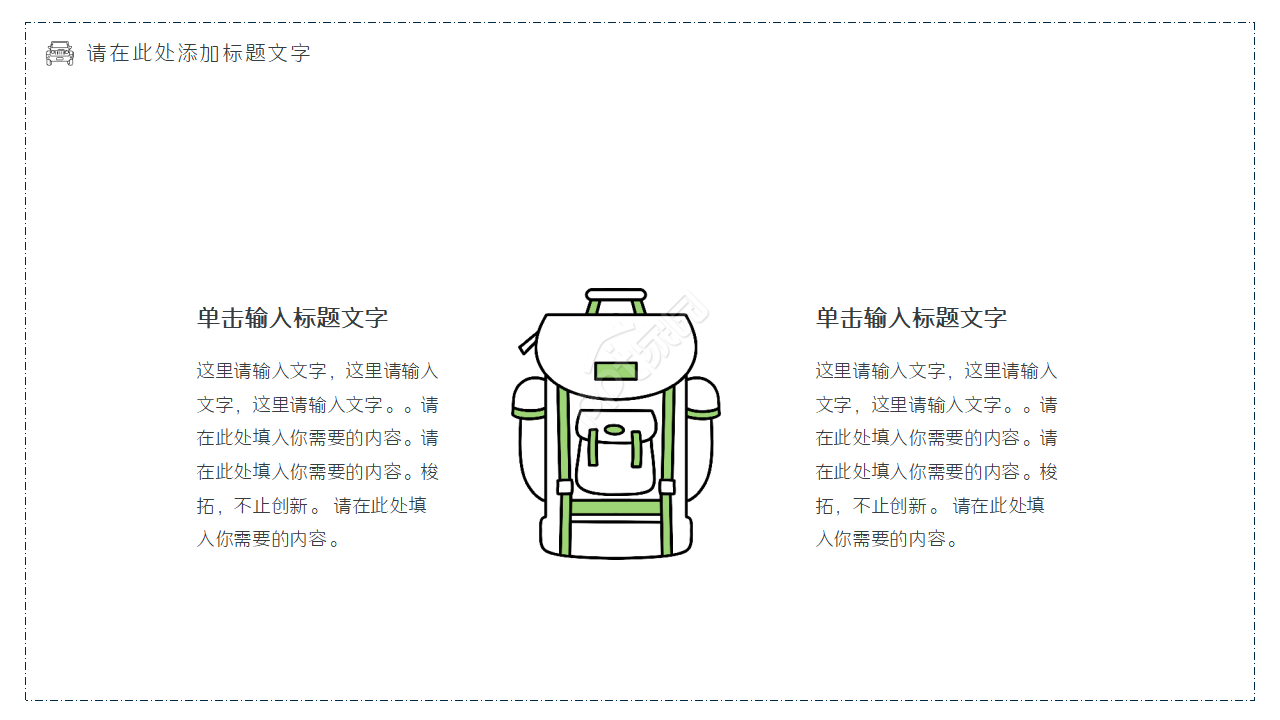 请在此处添加标题文字

单击输入标题文字

这里请输入文字，这里请输入文字，这里请输入文字。。请在此处填入你需要的内容。请在此处填入你需要的内容。梭拓，不止创新。 请在此处填入你需要的内容。

单击输入标题文字

这里请输入文字，这里请输入文字，这里请输入文字。。请在此处填入你需要的内容。请在此处填入你需要的内容。梭拓，不止创新。 请在此处填入你需要的内容。