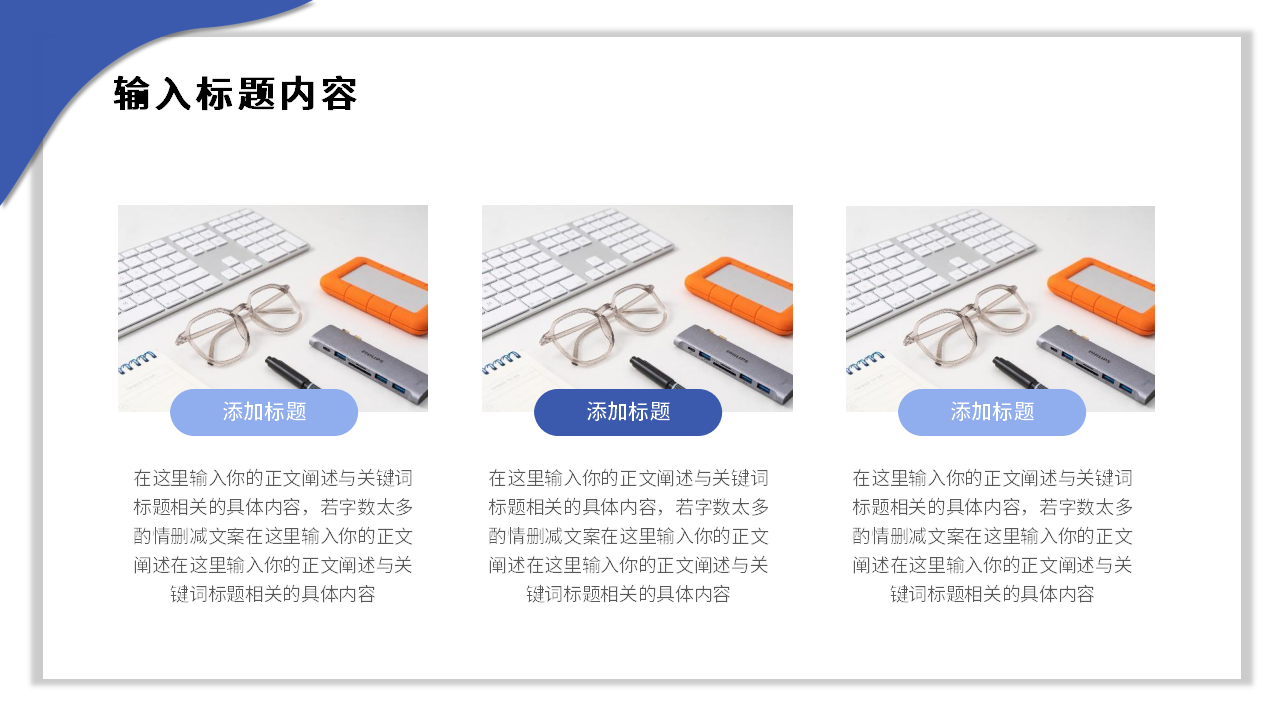 输入标题内容

添加标题

在这里输入你的正文阐述与关键词标题相关的具体内容，若字数太多酌情删减文案在这里输入你的正文阐述在这里输入你的正文阐述与关键词标题相关的具体内容

添加标题

在这里输入你的正文阐述与关键词标题相关的具体内容，若字数太多酌情删减文案在这里输入你的正文阐述在这里输入你的正文阐述与关键词标题相关的具体内容

添加标题

在这里输入你的正文阐述与关键词标题相关的具体内容，若字数太多酌情删减文案在这里输入你的正文阐述在这里输入你的正文阐述与关键词标题相关的具体内容