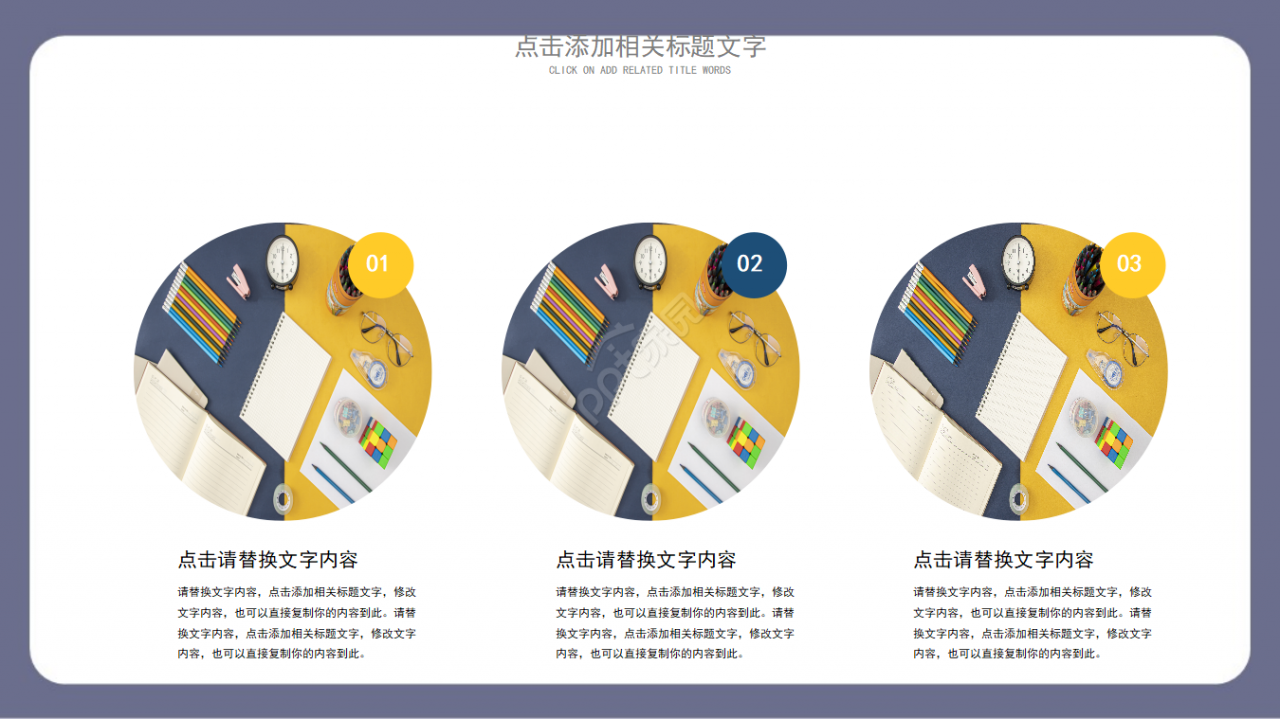 点击添加相关标题文字
CLICK ON ADD RELATED TITLE WORDS

01

点击请替换文字内容

请替换文字内容，点击添加相关标题文字，修改文字内容，也可以直接复制你的内容到此。请替换文字内容，点击添加相关标题文字，修改文字内容，也可以直接复制你的内容到此。

02

点击请替换文字内容

请替换文字内容，点击添加相关标题文字，修改文字内容，也可以直接复制你的内容到此。请替换文字内容，点击添加相关标题文字，修改文字内容，也可以直接复制你的内容到此。

03

点击请替换文字内容

请替换文字内容，点击添加相关标题文字，修改文字内容，也可以直接复制你的内容到此。请替换文字内容，点击添加相关标题文字，修改文字内容，也可以直接复制你的内容到此。