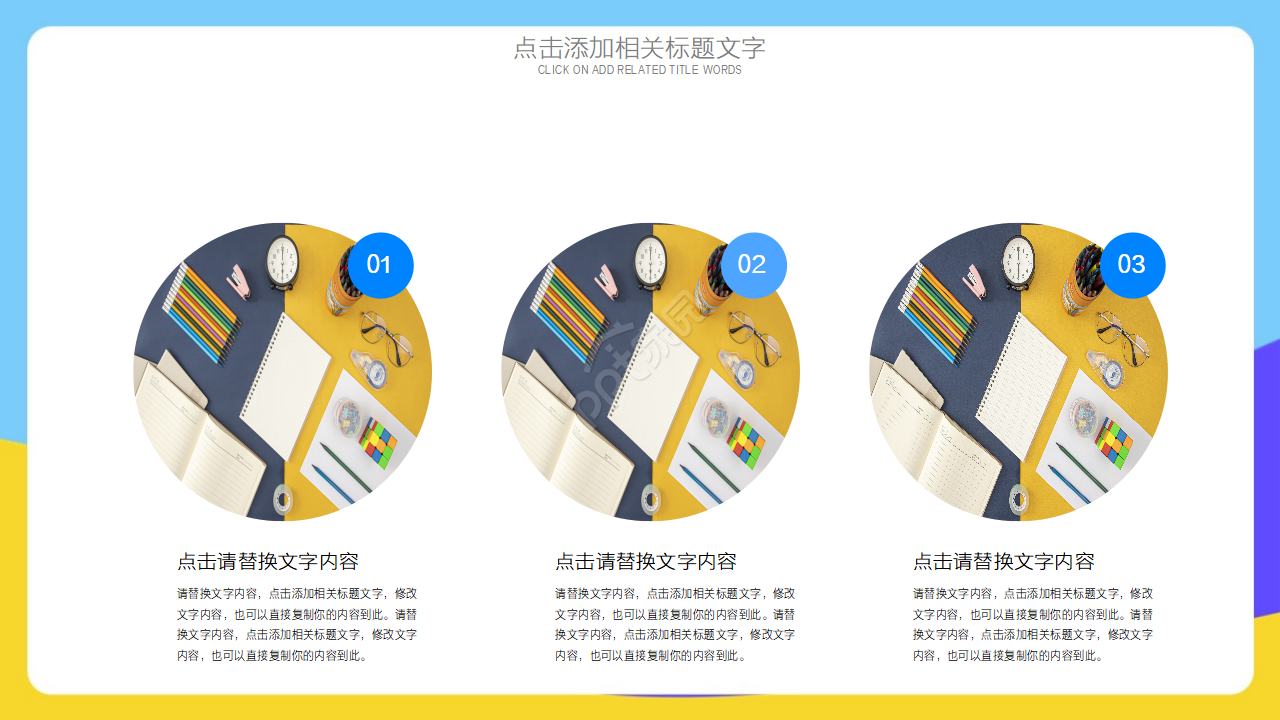 点击添加相关标题文字
CLICK ON ADD RELATED TITLE WORDS

01

点击请替换文字内容

请替换文字内容，点击添加相关标题文字，修改文字内容，也可以直接复制你的内容到此。请替换文字内容，点击添加相关标题文字，修改文字内容，也可以直接复制你的内容到此。

02

点击请替换文字内容

请替换文字内容，点击添加相关标题文字，修改文字内容，也可以直接复制你的内容到此。请替换文字内容，点击添加相关标题文字，修改文字内容，也可以直接复制你的内容到此。

03

点击请替换文字内容

请替换文字内容，点击添加相关标题文字，修改文字内容，也可以直接复制你的内容到此。请替换文字内容，点击添加相关标题文字，修改文字内容，也可以直接复制你的内容到此。