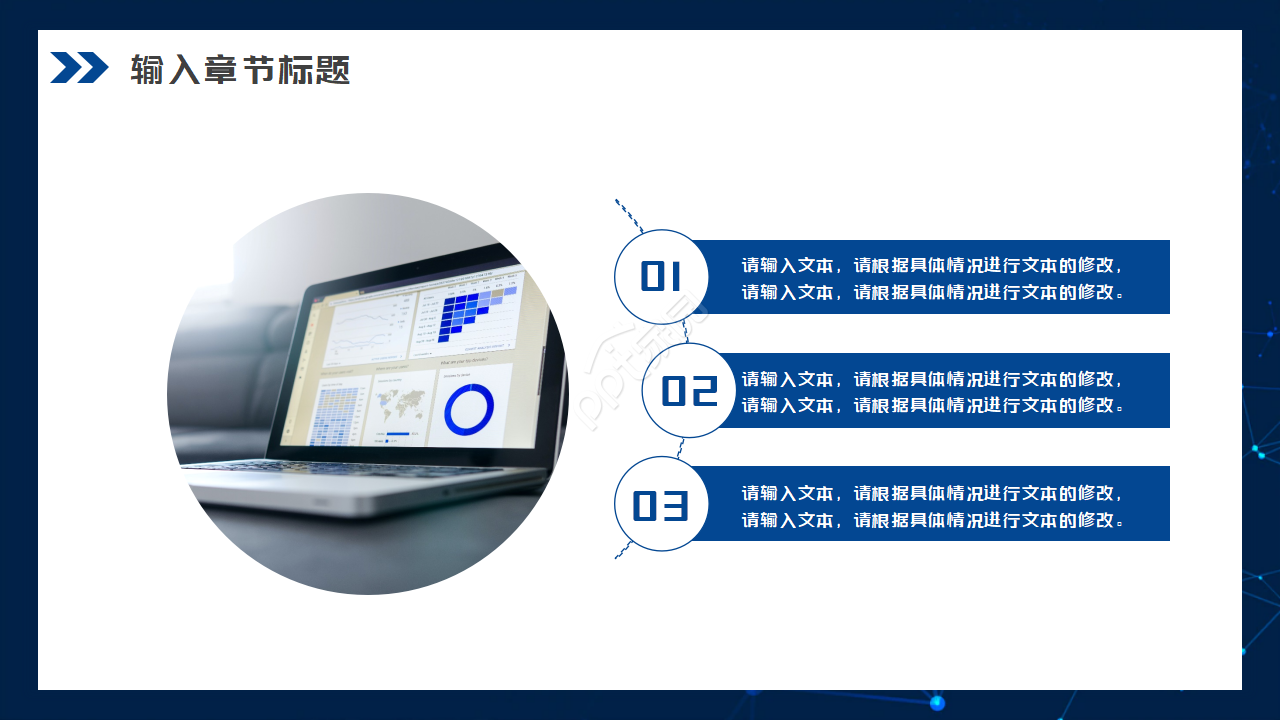 输入章节标题

01
请输入文本，请根据具体情况进行文本的修改，请输入文本，请根据具体情况进行文本的修改。

02
请输入文本，请根据具体情况进行文本的修改，请输入文本，请根据具体情况进行文本的修改。

03
请输入文本，请根据具体情况进行文本的修改，请输入文本，请根据具体情况进行文本的修改。