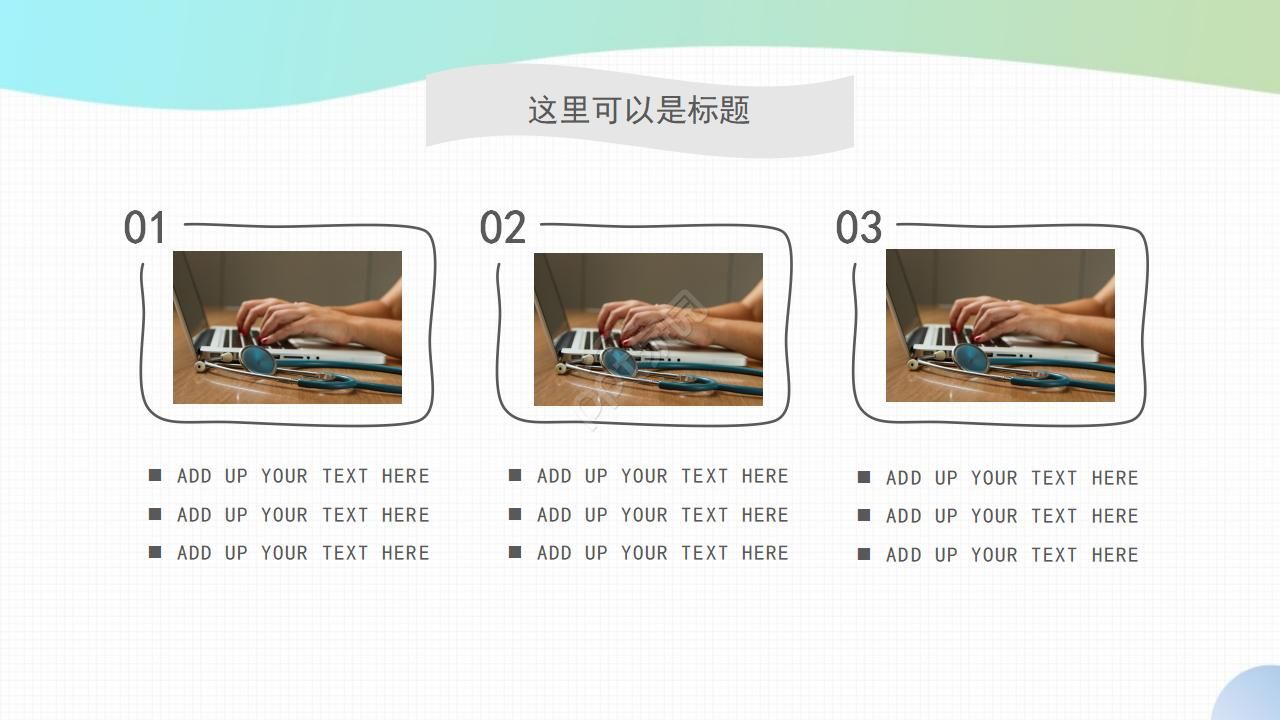 这里可以是标题

01

■ ADD UP YOUR TEXT HERE
■ ADD UP YOUR TEXT HERE
■ ADD UP YOUR TEXT HERE

02

■ ADD UP YOUR TEXT HERE
■ ADD UP YOUR TEXT HERE
■ ADD UP YOUR TEXT HERE

03

■ ADD UP YOUR TEXT HERE
■ ADD UP YOUR TEXT HERE
■ ADD UP YOUR TEXT HERE