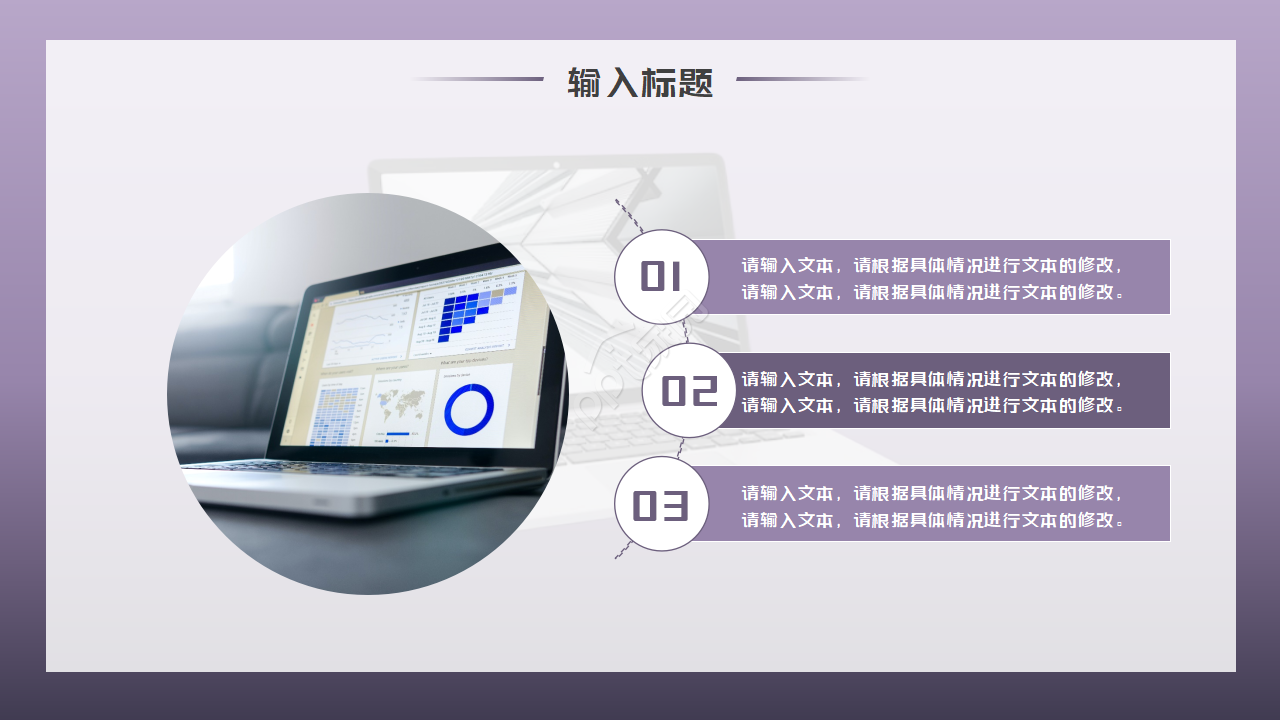 输入标题

01
请输入文本，请根据具体情况进行文本的修改，请输入文本，请根据具体情况进行文本的修改。

02
请输入文本，请根据具体情况进行文本的修改，请输入文本，请根据具体情况进行文本的修改。

03
请输入文本，请根据具体情况进行文本的修改，请输入文本，请根据具体情况进行文本的修改。