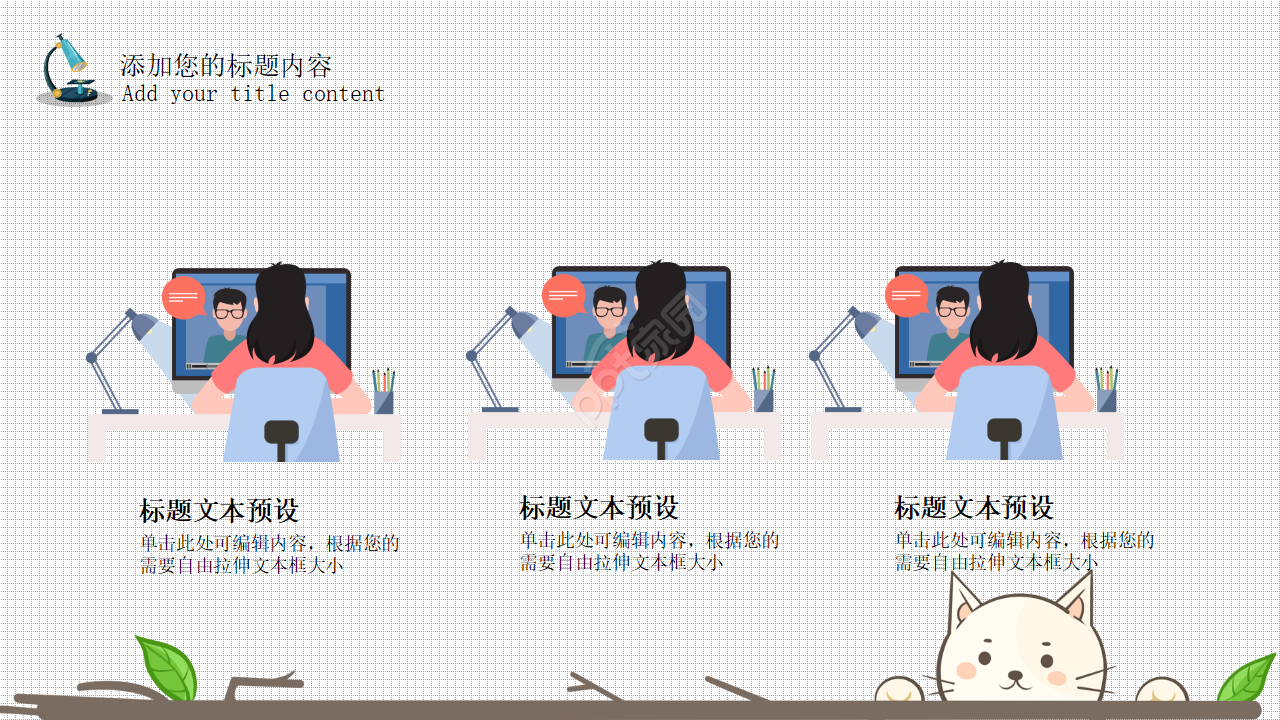 添加您的标题内容
Add your title content

标题文本预设
单击此处可编辑内容，根据您的需要自由拉伸文本框大小

标题文本预设
单击此处可编辑内容，根据您的需要自由拉伸文本框大小

标题文本预设
单击此处可编辑内容，根据您的需要自由拉伸文本框大小