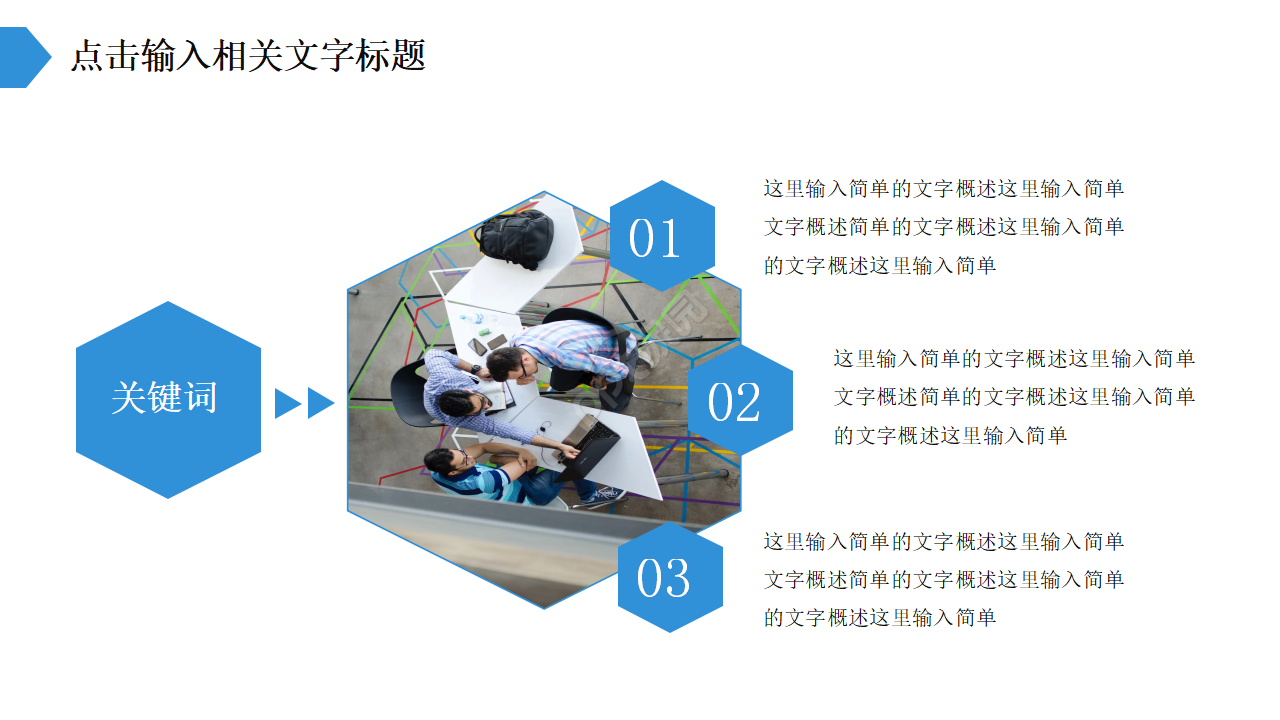 点击输入相关文字标题

关键词

01

这里输入简单的文字概述这里输入简单文字概述简单的文字概述这里输入简单的文字概述这里输入简单

02

这里输入简单的文字概述这里输入简单文字概述简单的文字概述这里输入简单的文字概述这里输入简单

03

这里输入简单的文字概述这里输入简单文字概述简单的文字概述这里输入简单的文字概述这里输入简单