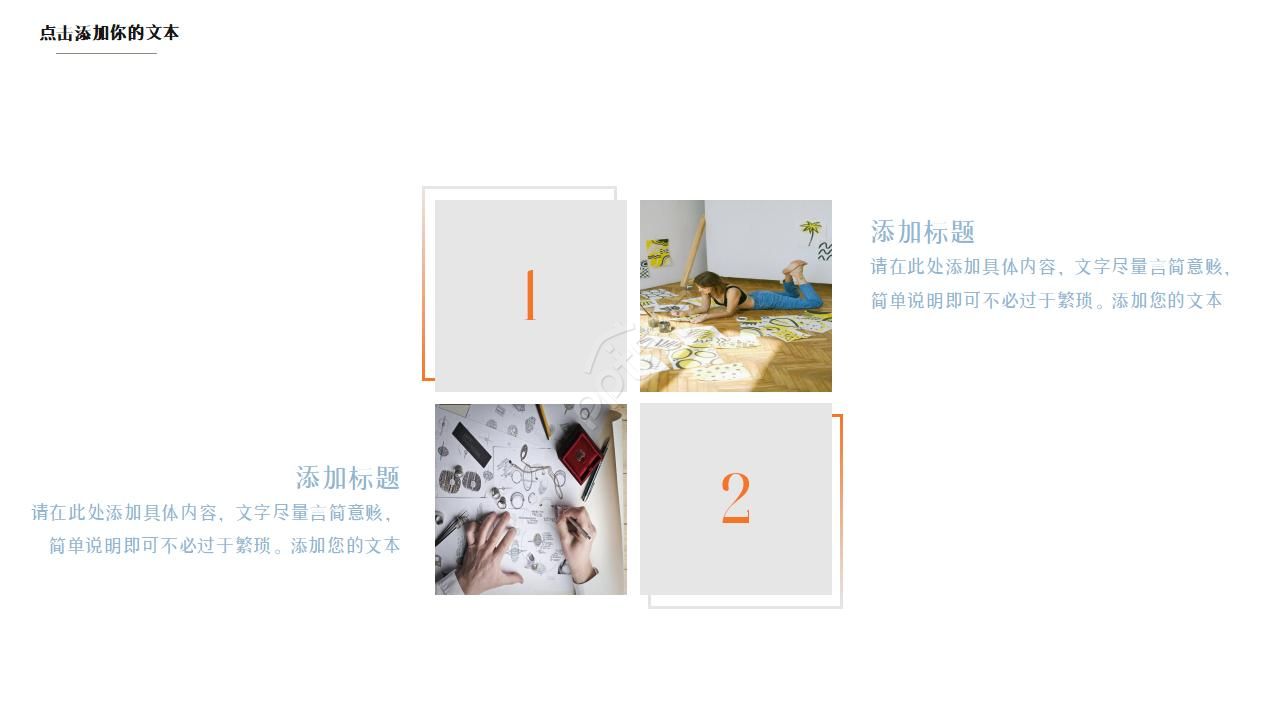 点击添加你的文本

1

添加标题

请在此处添加具体内容，文字尽量言简意赅，简单说明即可不必过于繁琐。添加您的文本

添加标题

请在此处添加具体内容，文字尽量言简意赅，简单说明即可不必过于繁琐。添加您的文本

2