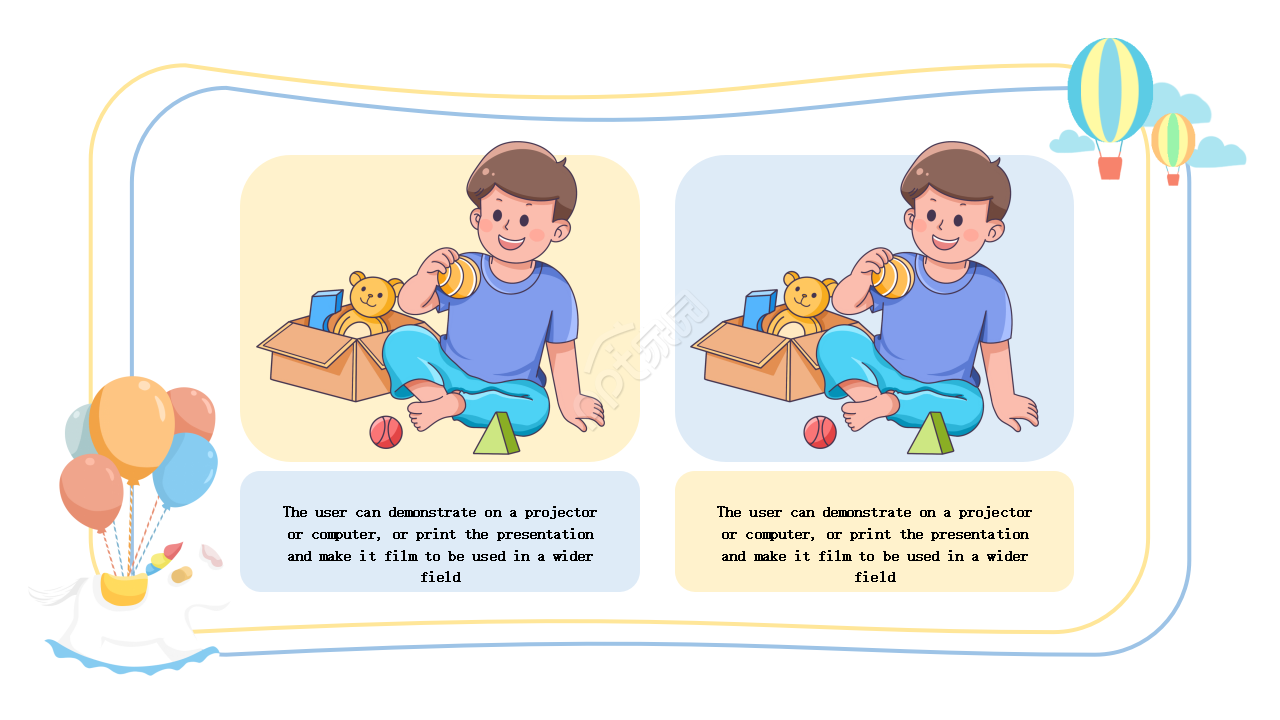 The user can demonstrate on a projector or computer, or print the presentation and make it film to be used in a wider field

The user can demonstrate on a projector or computer, or print the presentation and make it film to be used in a wider field