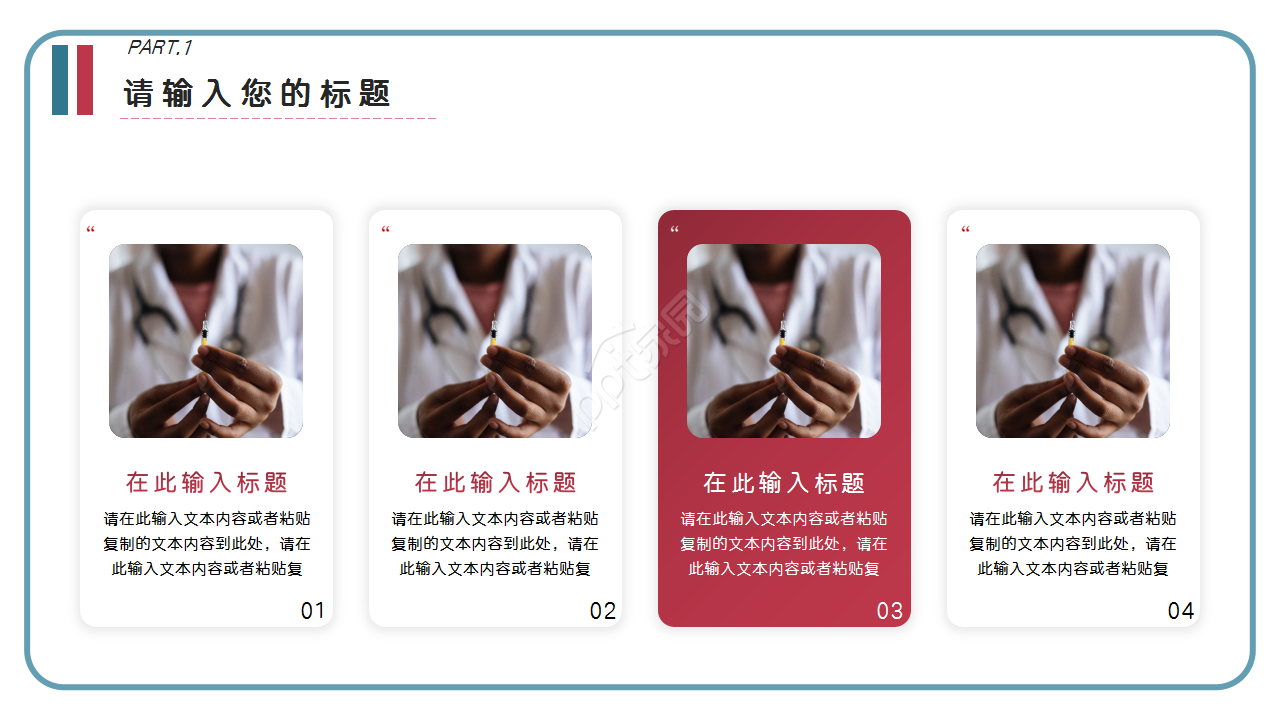 PART.1

请输入您的标题

“

在此输入标题

请在此输入文本内容或者粘贴复制的文本内容到此处，请在此输入文本内容或者粘贴复

01

“

在此输入标题

请在此输入文本内容或者粘贴复制的文本内容到此处，请在此输入文本内容或者粘贴复

02

“

在此输入标题

请在此输入文本内容或者粘贴复制的文本内容到此处，请在此输入文本内容或者粘贴复

03

“

在此输入标题

请在此输入文本内容或者粘贴复制的文本内容到此处，请在此输入文本内容或者粘贴复

04