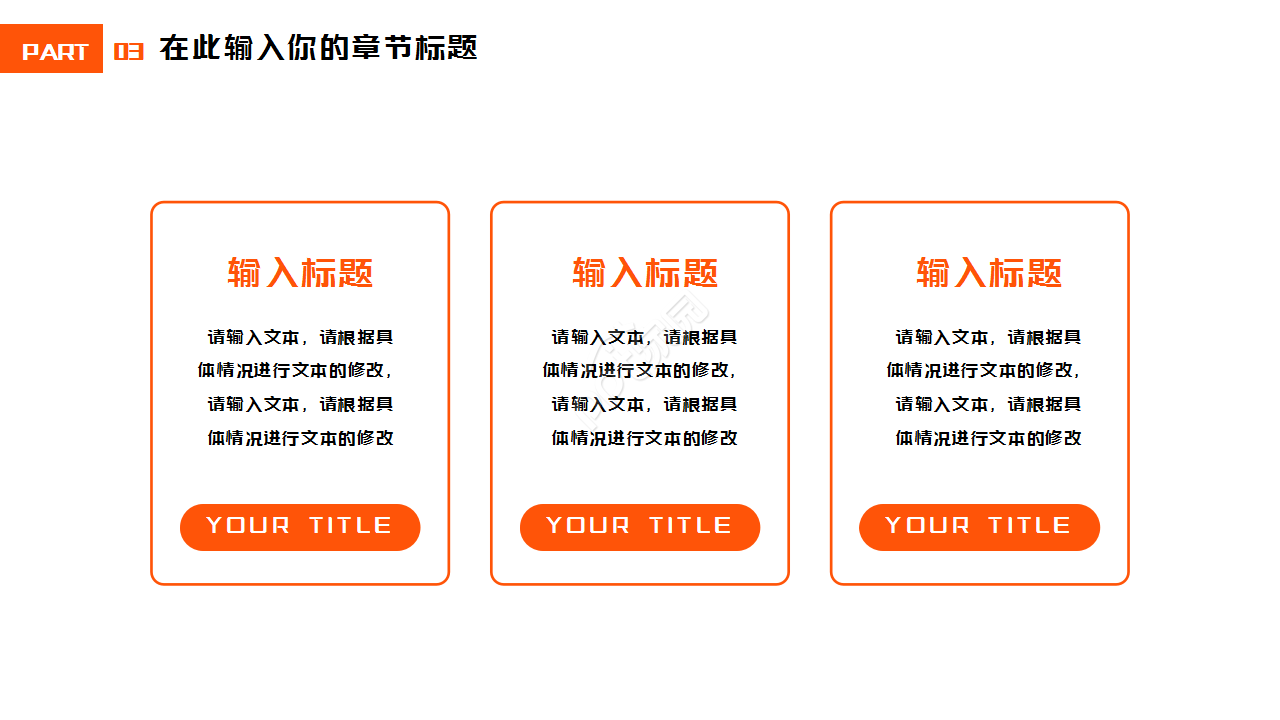 PART 03 在此输入你的章节标题

输入标题

请输入文本，请根据具体情况进行文本的修改，请输入文本，请根据具体情况进行文本的修改

YOUR TITLE

输入标题

请输入文本，请根据具体情况进行文本的修改，请输入文本，请根据具体情况进行文本的修改

YOUR TITLE

输入标题

请输入文本，请根据具体情况进行文本的修改，请输入文本，请根据具体情况进行文本的修改

YOUR TITLE