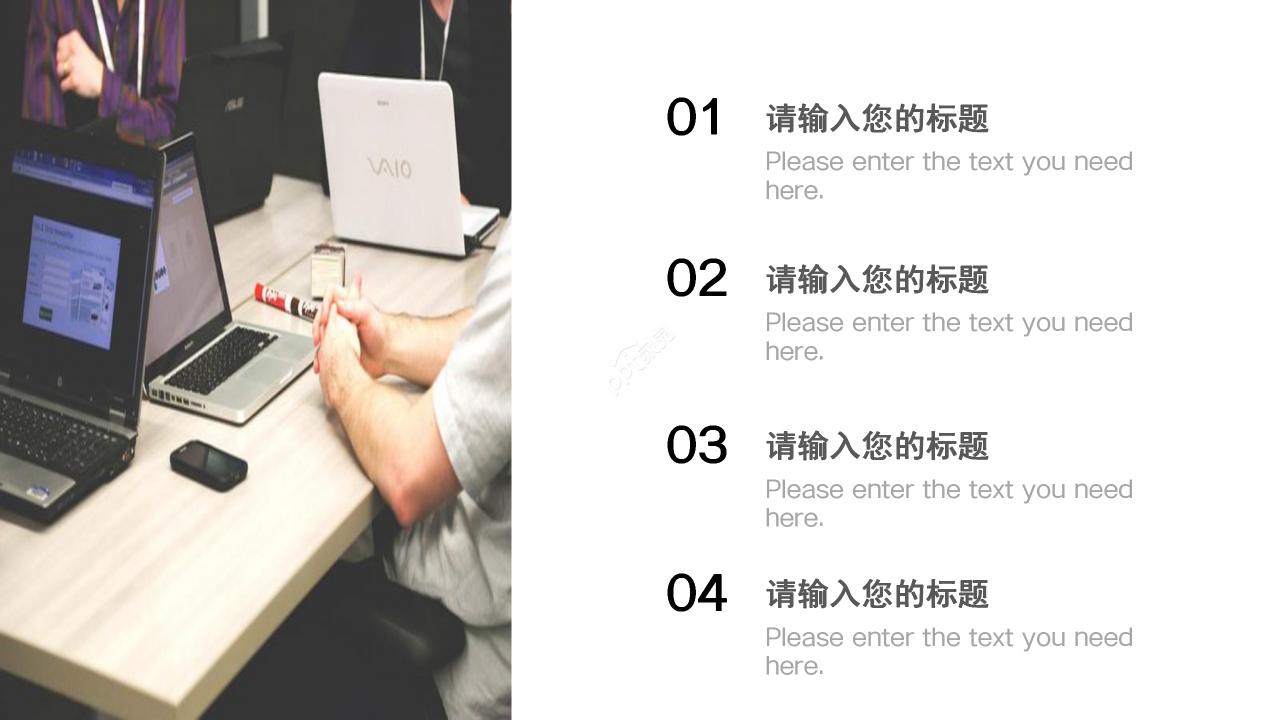 VAIO

01 请输入您的标题
Please enter the text you need here.

02 请输入您的标题
Please enter the text you need here.

03 请输入您的标题
Please enter the text you need here.

04 请输入您的标题
Please enter the text you need here.