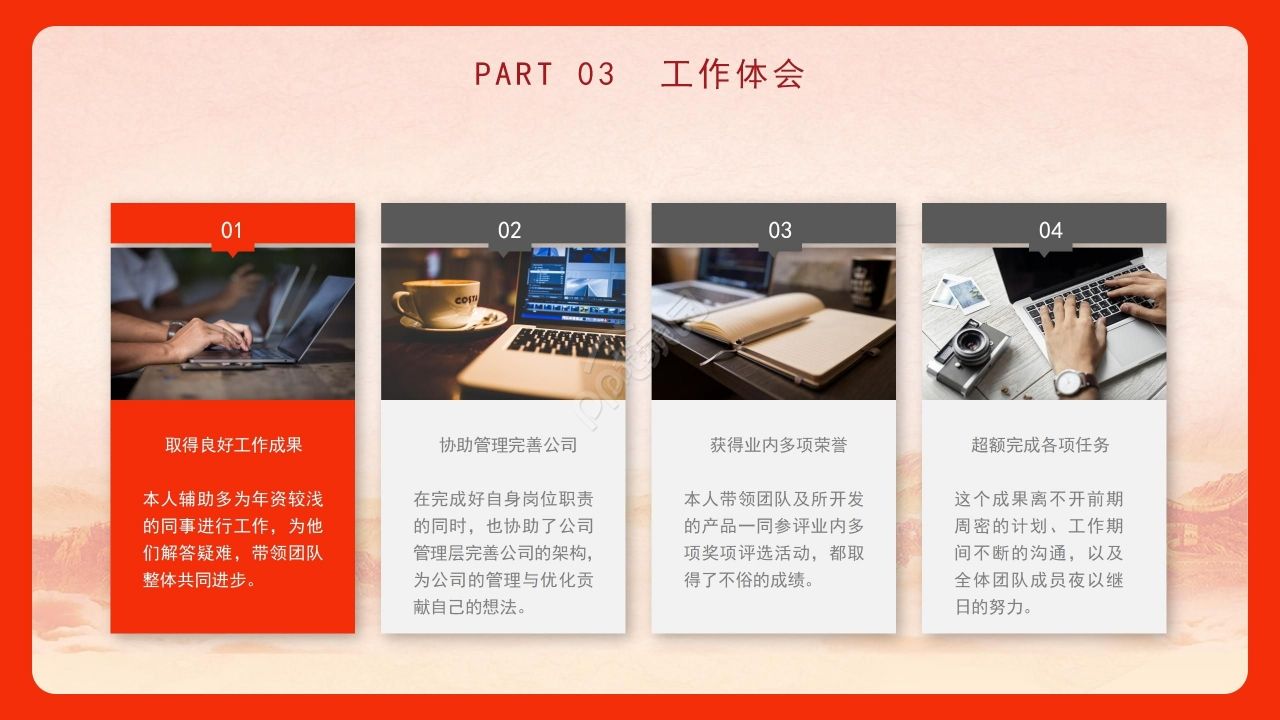 PART 03 工作体会

01

取得良好工作成果

本人辅助多为年资较浅的同事进行工作，为他们解答疑难，带领团队整体共同进步。

02

COSTA

协助管理完善公司

在完成好自身岗位职责的同时，也协助了公司管理层完善公司的架构，为公司的管理与优化贡献自己的想法。

03

获得业内多项荣誉

本人带领团队及所开发的产品一同参评业内多项奖项评选活动，都取得了不俗的成绩。

04

超额完成各项任务

这个成果离不开前期周密的计划、工作期间不断的沟通，以及全体团队成员夜以继日的努力。