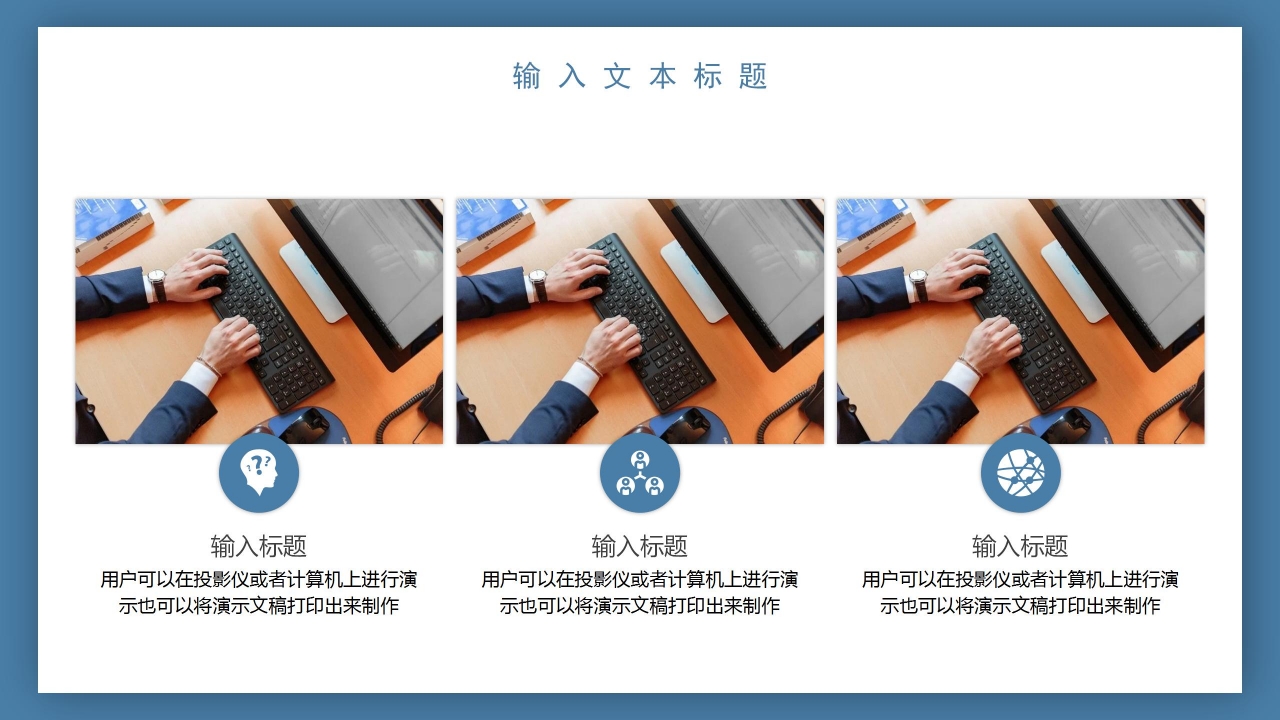 输入文本标题

输入标题

用户可以在投影仪或者计算机上进行演示也可以将演示文稿打印出来制作

输入标题

用户可以在投影仪或者计算机上进行演示也可以将演示文稿打印出来制作

输入标题

用户可以在投影仪或者计算机上进行演示也可以将演示文稿打印出来制作