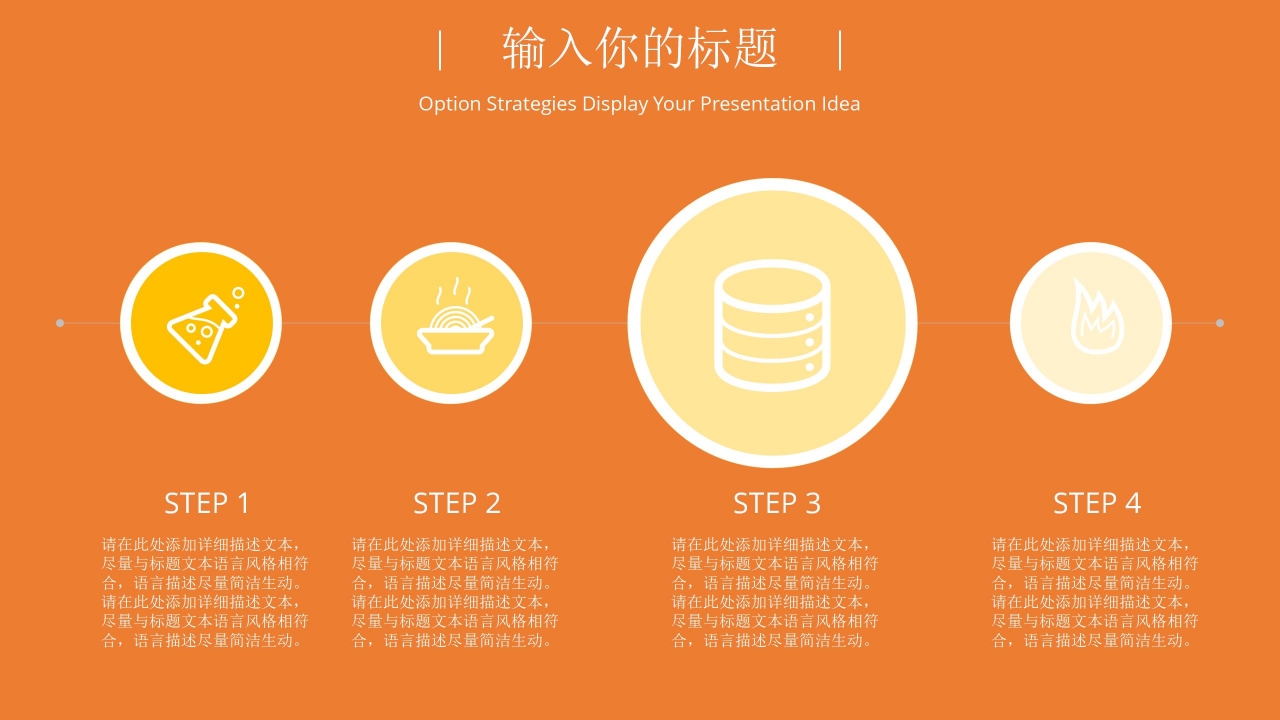 输入你的标题

Option Strategies Display Your Presentation Idea

STEP 1

请在此处添加详细描述文本，尽量与标题文本语言风格相符合，语言描述尽量简洁生动。请在此处添加详细描述文本，尽量与标题文本语言风格相符合，语言描述尽量简洁生动。

STEP 2

请在此处添加详细描述文本，尽量与标题文本语言风格相符合，语言描述尽量简洁生动。请在此处添加详细描述文本，尽量与标题文本语言风格相符合，语言描述尽量简洁生动。

STEP 3

请在此处添加详细描述文本，尽量与标题文本语言风格相符合，语言描述尽量简洁生动。请在此处添加详细描述文本，尽量与标题文本语言风格相符合，语言描述尽量简洁生动。

STEP 4

请在此处添加详细描述文本，尽量与标题文本语言风格相符合，语言描述尽量简洁生动。请在此处添加详细描述文本，尽量与标题文本语言风格相符合，语言描述尽量简洁生动。