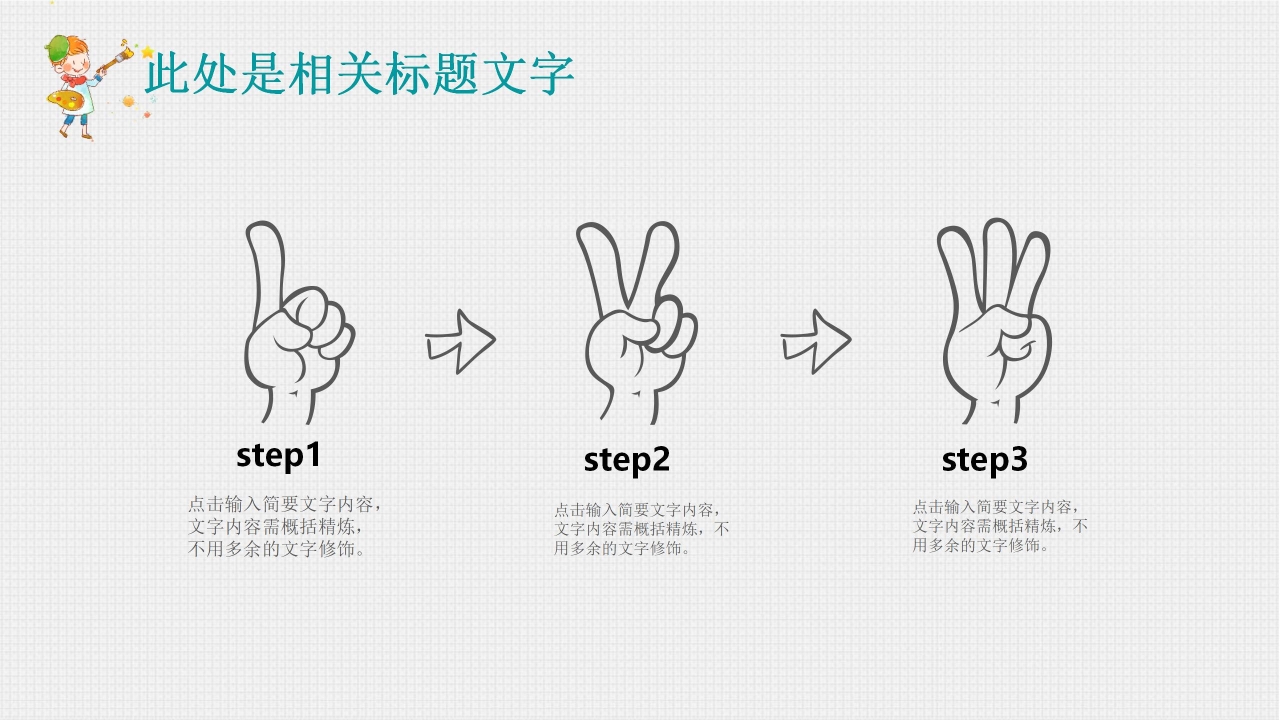 此处是相关标题文字

step1

点击输入简要文字内容，文字内容需概括精炼，不用多余的文字修饰。

step2

点击输入简要文字内容，文字内容需概括精炼，不用多余的文字修饰。

step3

点击输入简要文字内容，文字内容需概括精炼，不用多余的文字修饰。