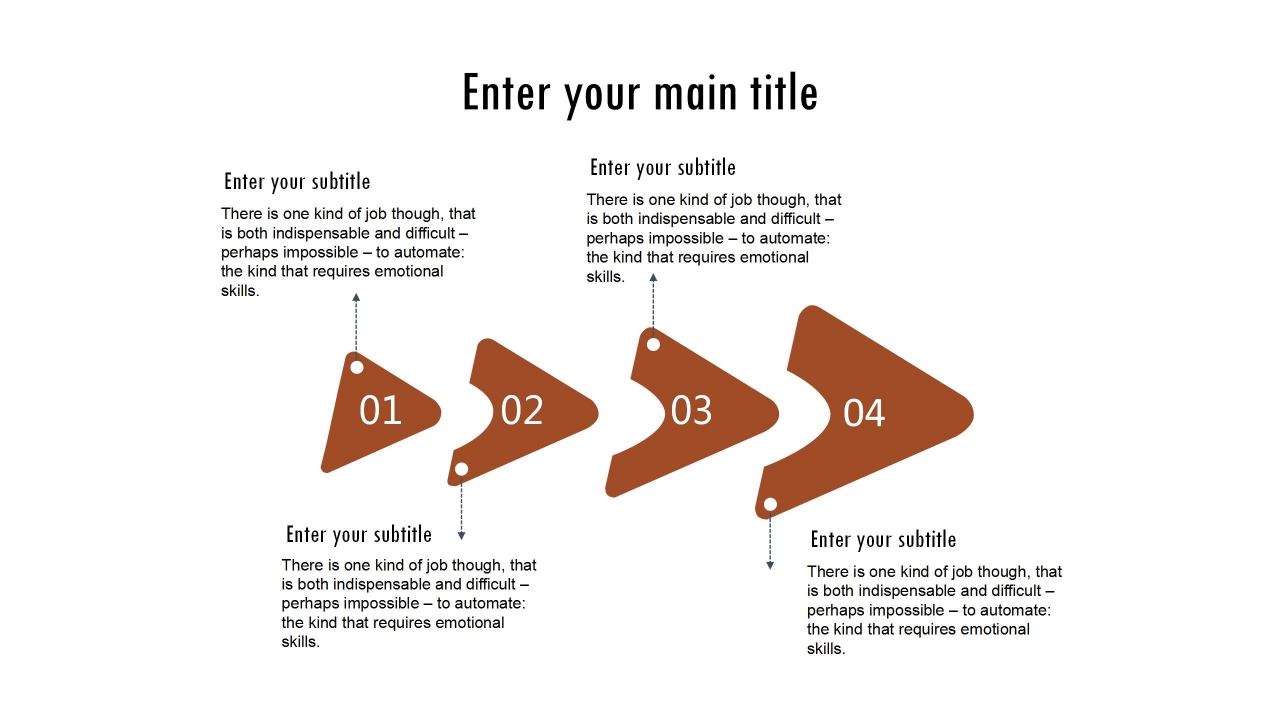 Enter your main title

Enter your subtitle

There is one kind of job though, that is both indispensable and difficult – perhaps impossible – to automate: the kind that requires emotional skills.

Enter your subtitle

There is one kind of job though, that is both indispensable and difficult – perhaps impossible – to automate: the kind that requires emotional skills.

01

02

03

04

Enter your subtitle

There is one kind of job though, that is both indispensable and difficult – perhaps impossible – to automate: the kind that requires emotional skills.

Enter your subtitle

There is one kind of job though, that is both indispensable and difficult – perhaps impossible – to automate: the kind that requires emotional skills.