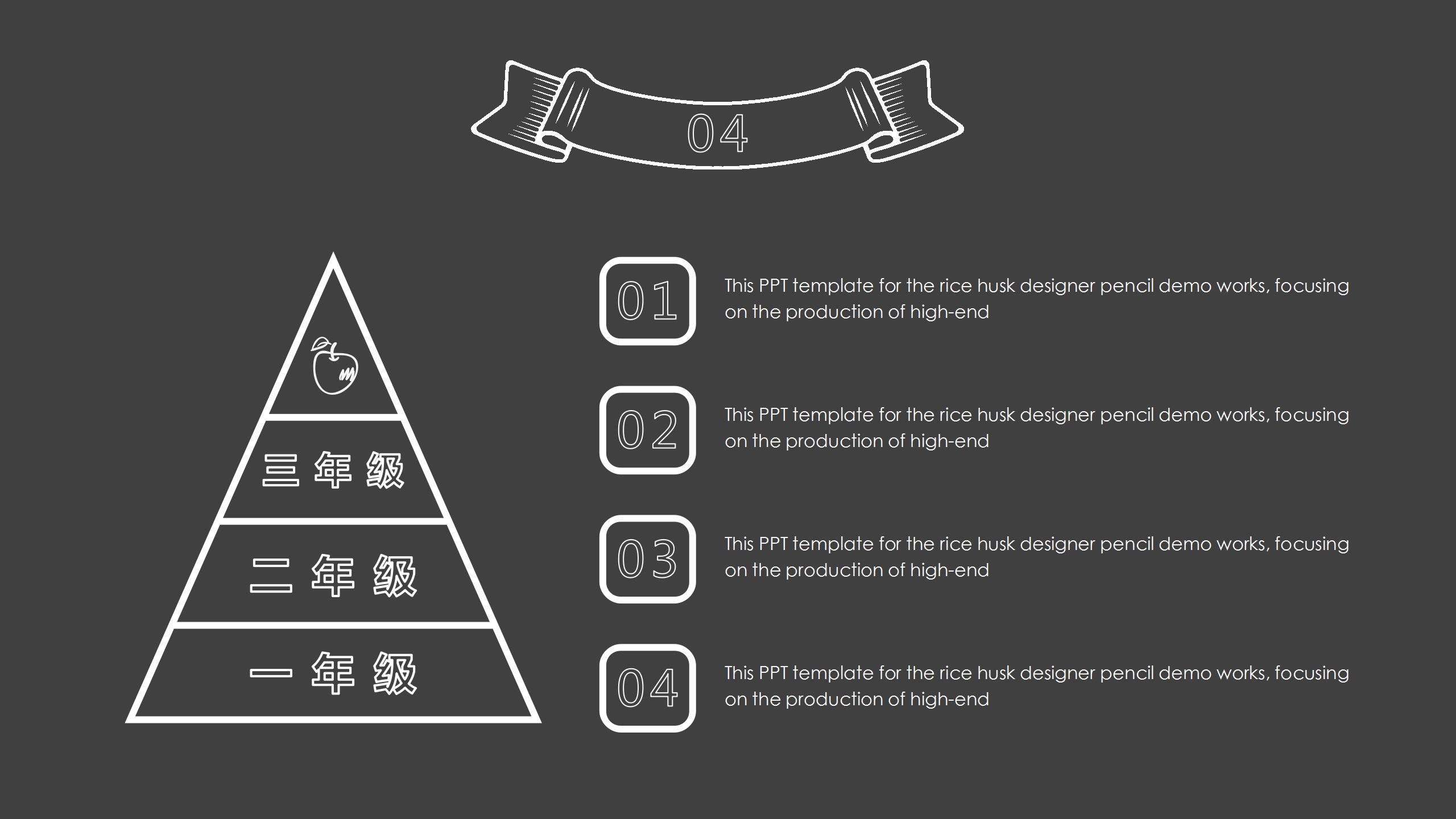 04

三年级

二年级

一年级

01

This PPT template for the rice husk designer pencil demo works, focusing on the production of high-end

02

This PPT template for the rice husk designer pencil demo works, focusing on the production of high-end

03

This PPT template for the rice husk designer pencil demo works, focusing on the production of high-end

04

This PPT template for the rice husk designer pencil demo works, focusing on the production of high-end