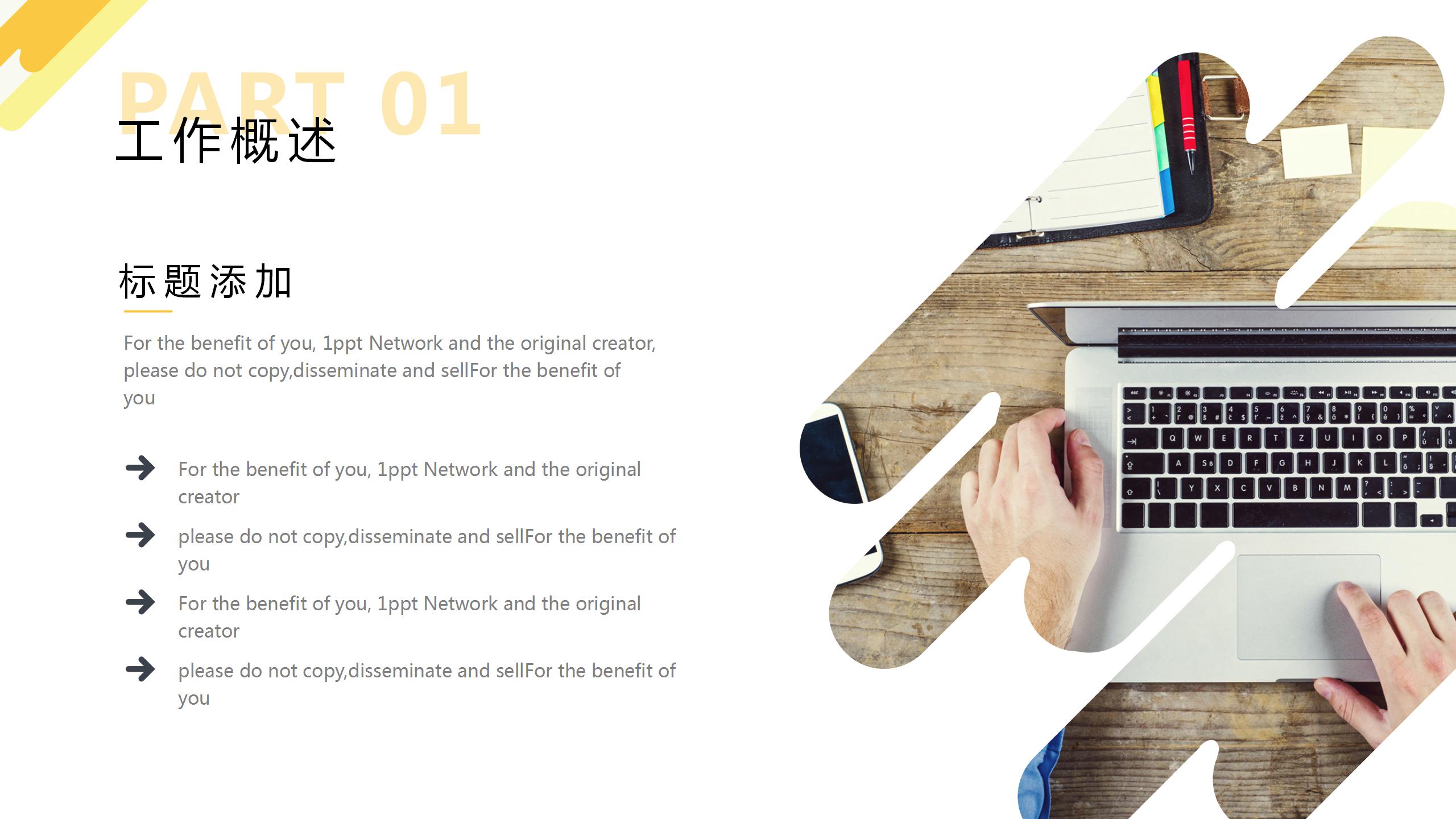 PART 01
工作概述

标题添加

For the benefit of you, 1ppt Network and the original creator, please do not copy,disseminate and sellFor the benefit of you

For the benefit of you, 1ppt Network and the original creator

please do not copy,disseminate and sellFor the benefit of you

For the benefit of you, 1ppt Network and the original creator

please do not copy,disseminate and sellFor the benefit of you