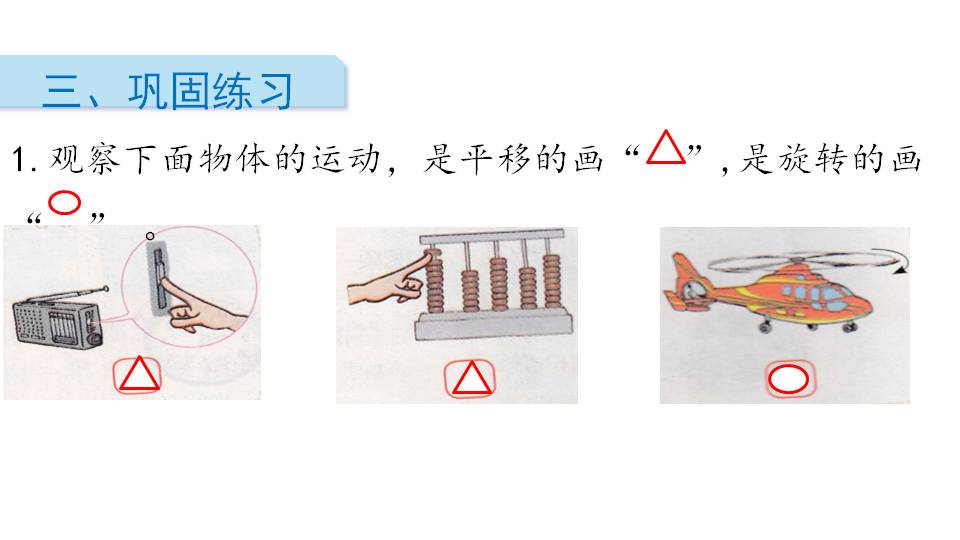 三、巩固练习

1. 观察下面物体的运动，是平移的画“△”，是旋转的画“○”

△

△

○