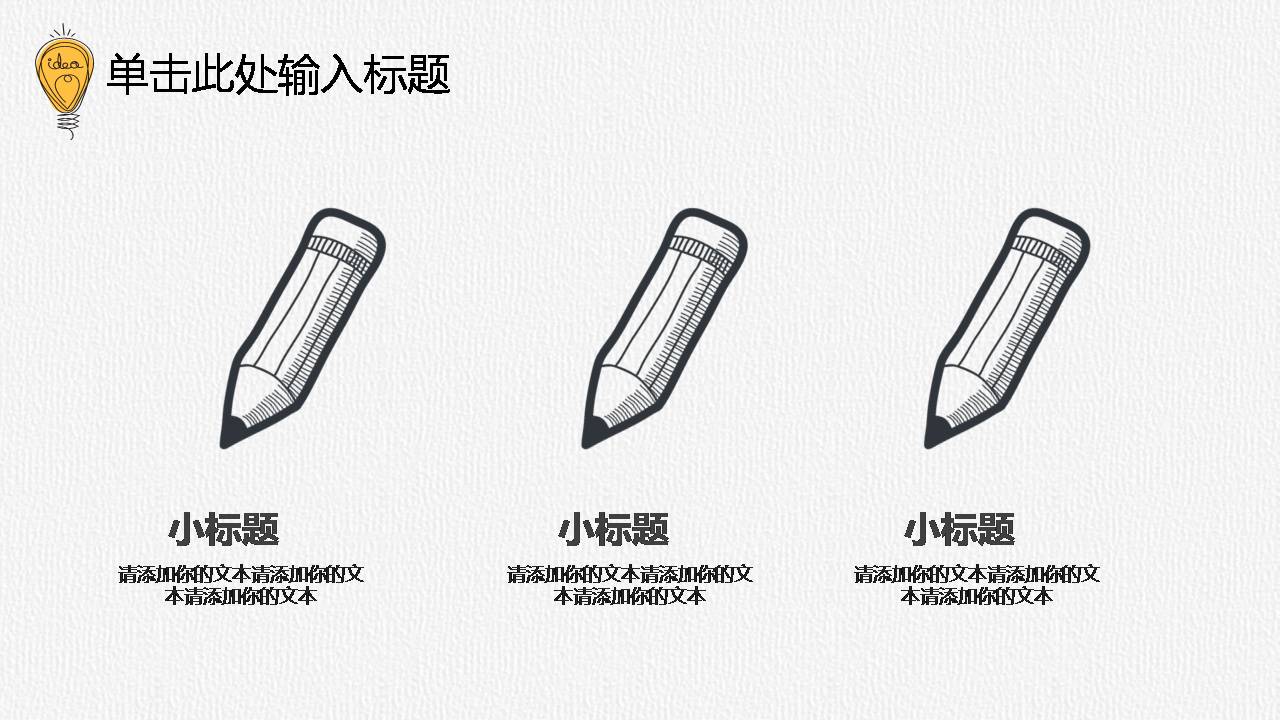 idea

单击此处输入标题

小标题

请添加你的文本请添加你的文本请添加你的文本

小标题

请添加你的文本请添加你的文本请添加你的文本

小标题

请添加你的文本请添加你的文本请添加你的文本