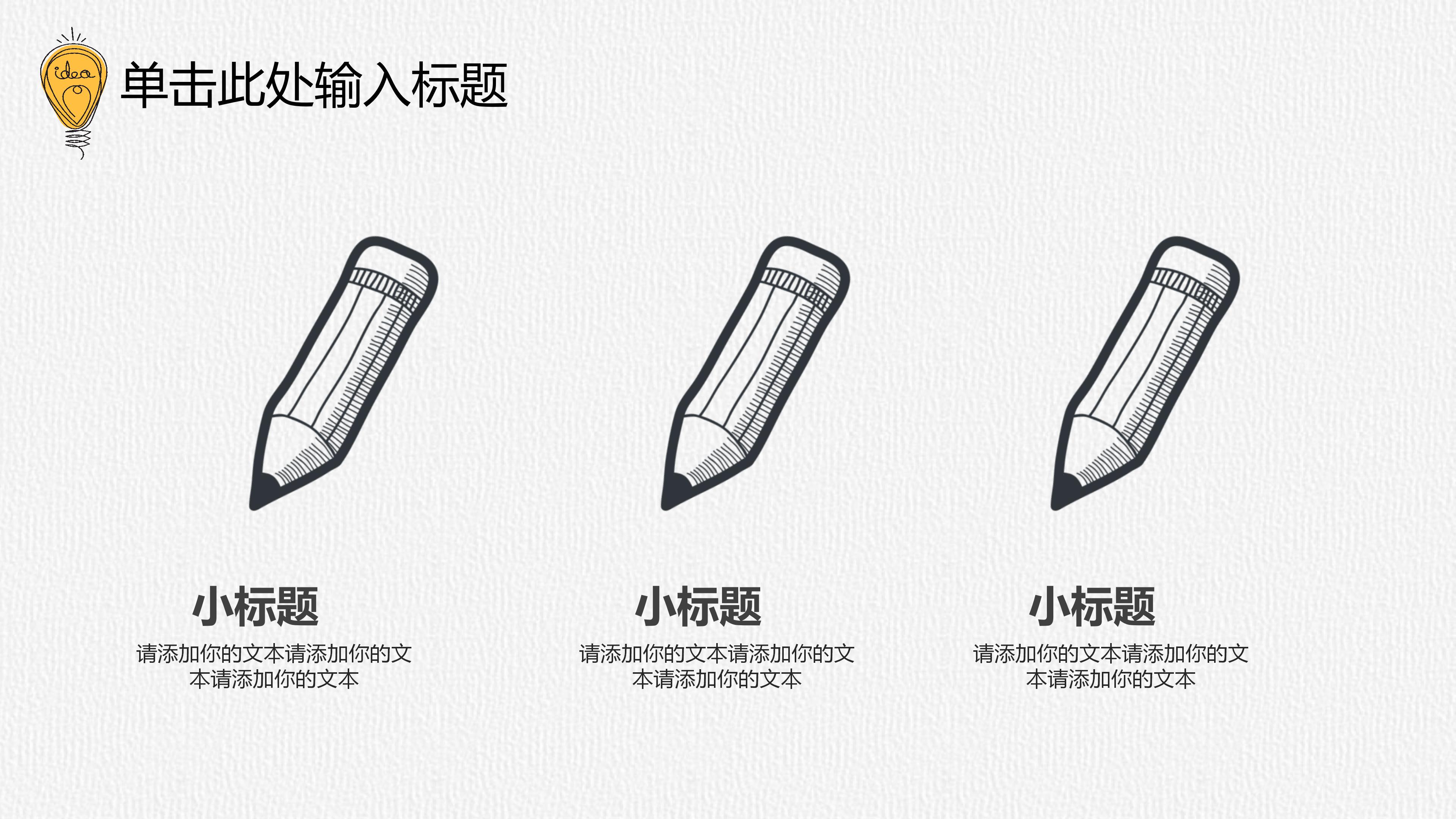 idea

单击此处输入标题

小标题

请添加你的文本请添加你的文本请添加你的文本

小标题

请添加你的文本请添加你的文本请添加你的文本

小标题

请添加你的文本请添加你的文本请添加你的文本