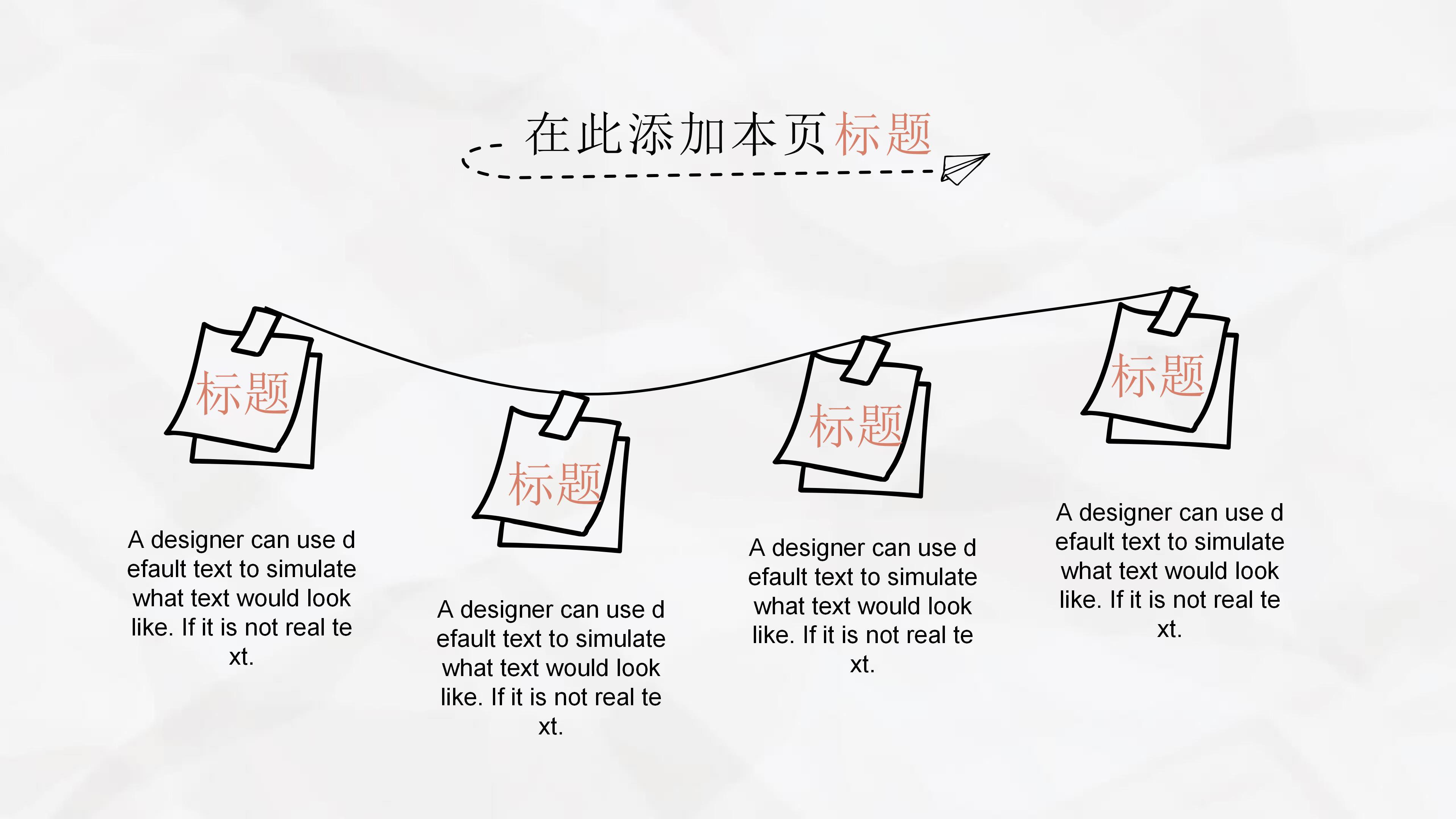 在此添加本页标题

标题

A designer can use d efault text to simulate what text would look like. If it is not real te xt.

标题

A designer can use d efault text to simulate what text would look like. If it is not real te xt.

标题

A designer can use d efault text to simulate what text would look like. If it is not real te xt.

标题

A designer can use d efault text to simulate what text would look like. If it is not real te xt.