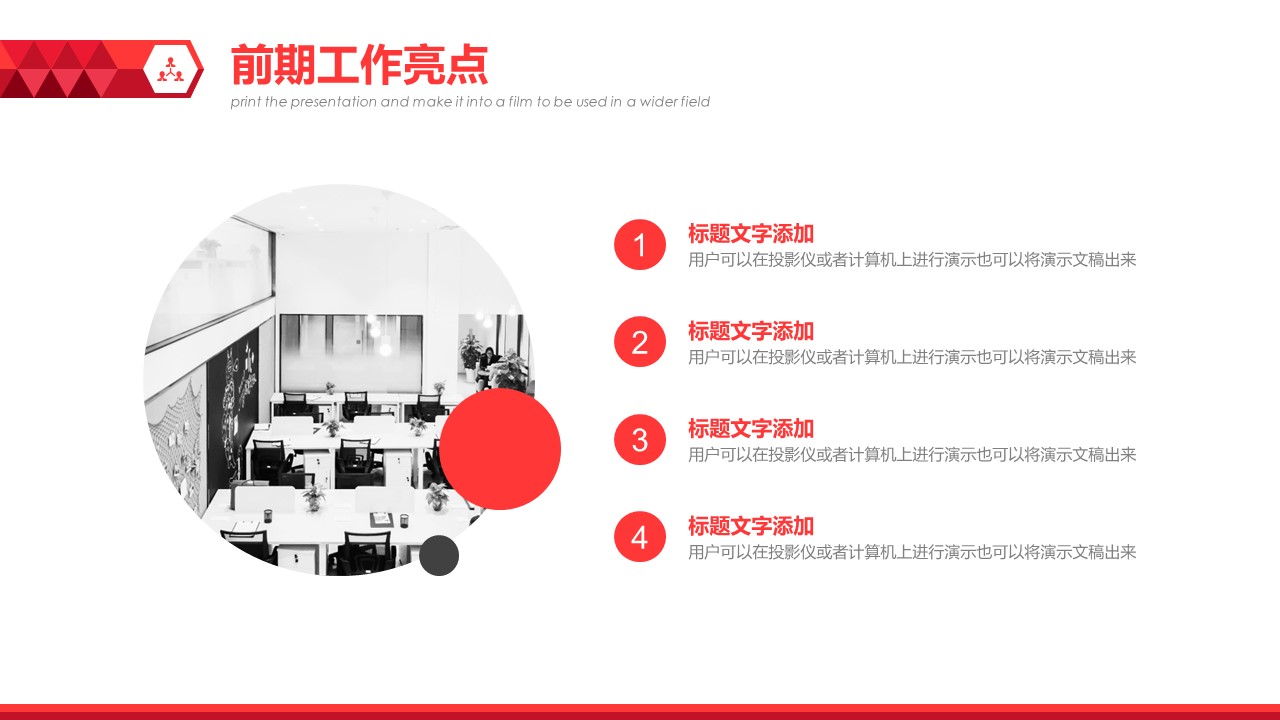 前期工作亮点
print the presentation and make it into a film to be used in a wider field

1
标题文字添加
用户可以在投影仪或者计算机上进行演示也可以将演示文稿出来

2
标题文字添加
用户可以在投影仪或者计算机上进行演示也可以将演示文稿出来

3
标题文字添加
用户可以在投影仪或者计算机上进行演示也可以将演示文稿出来

4
标题文字添加
用户可以在投影仪或者计算机上进行演示也可以将演示文稿出来