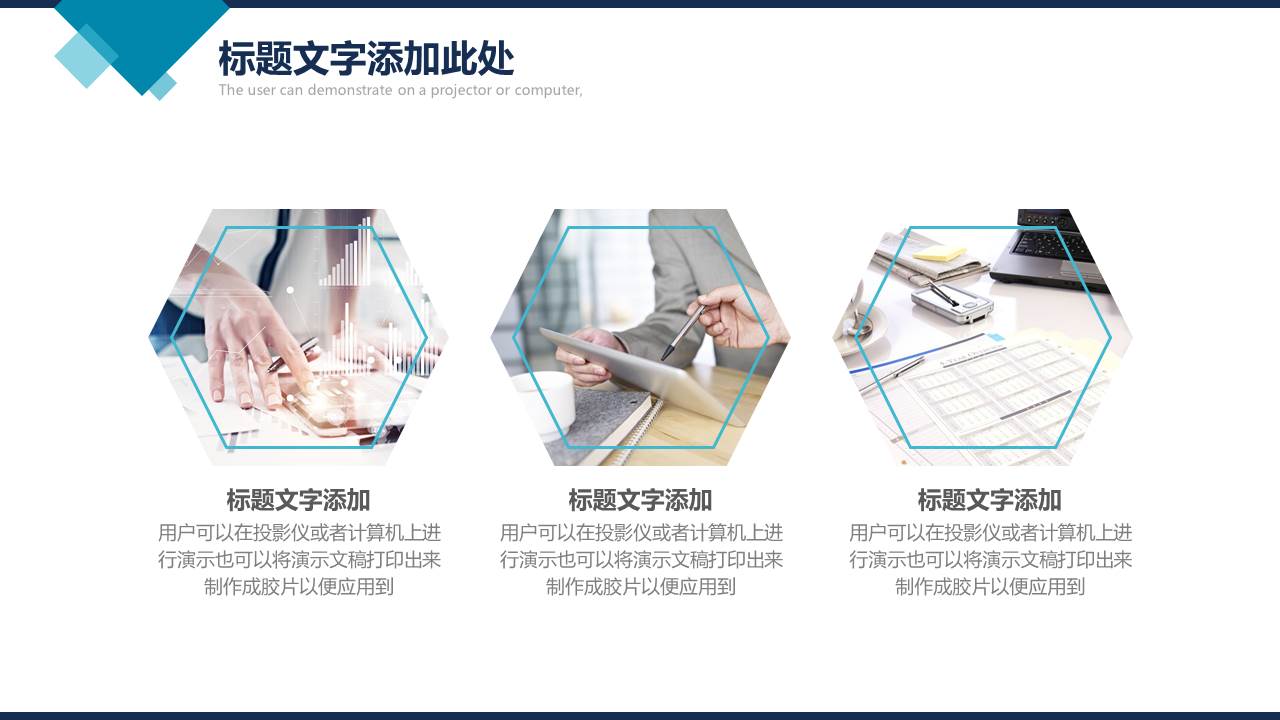 标题文字添加此处
The user can demonstrate on a projector or computer,

标题文字添加
用户可以在投影仪或者计算机上进行演示也可以将演示文稿打印出来制作成胶片以便应用到

标题文字添加
用户可以在投影仪或者计算机上进行演示也可以将演示文稿打印出来制作成胶片以便应用到

标题文字添加
用户可以在投影仪或者计算机上进行演示也可以将演示文稿打印出来制作成胶片以便应用到