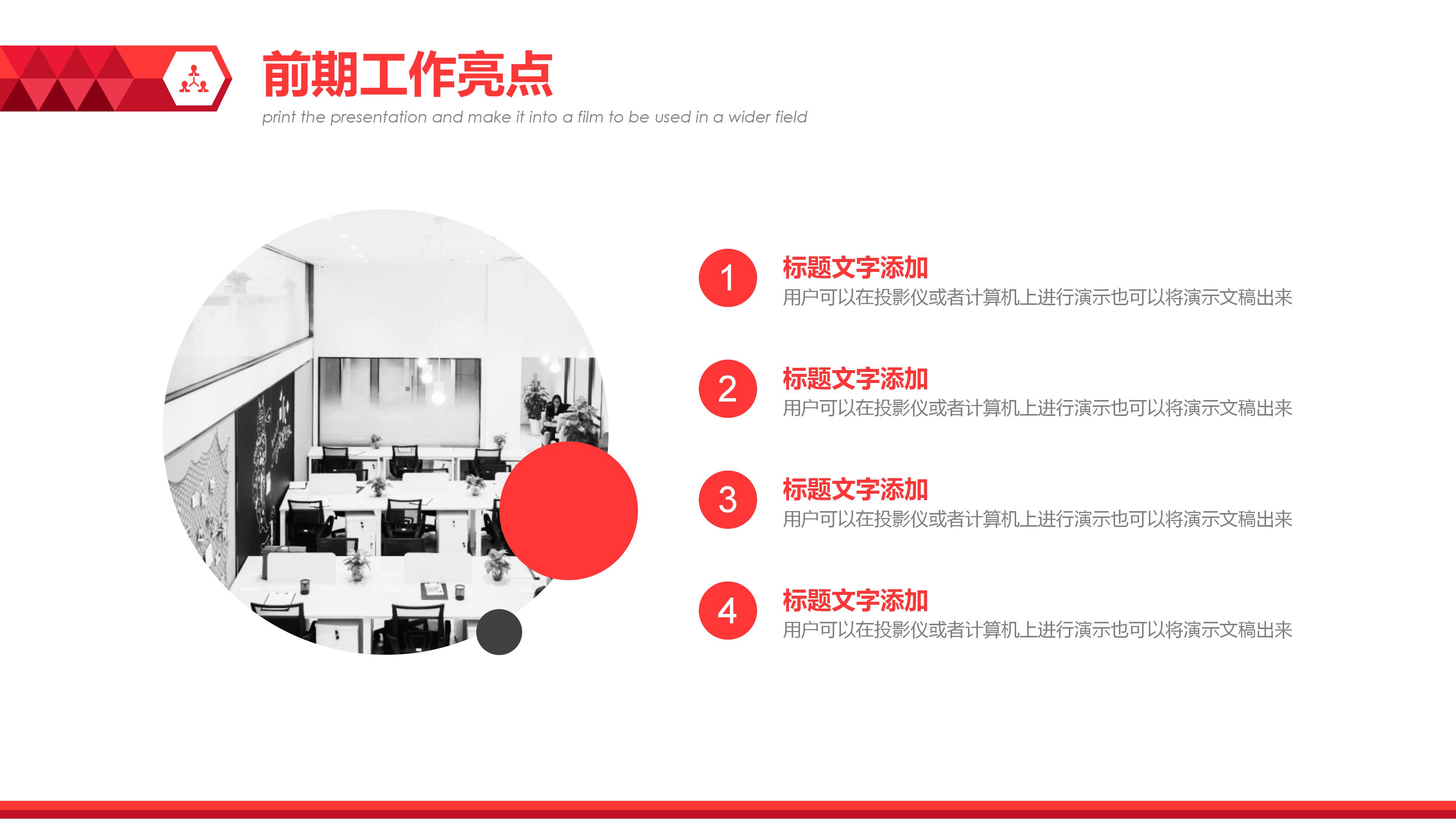 前期工作亮点

print the presentation and make it into a film to be used in a wider field

1
标题文字添加
用户可以在投影仪或者计算机上进行演示也可以将演示文稿出来

2
标题文字添加
用户可以在投影仪或者计算机上进行演示也可以将演示文稿出来

3
标题文字添加
用户可以在投影仪或者计算机上进行演示也可以将演示文稿出来

4
标题文字添加
用户可以在投影仪或者计算机上进行演示也可以将演示文稿出来