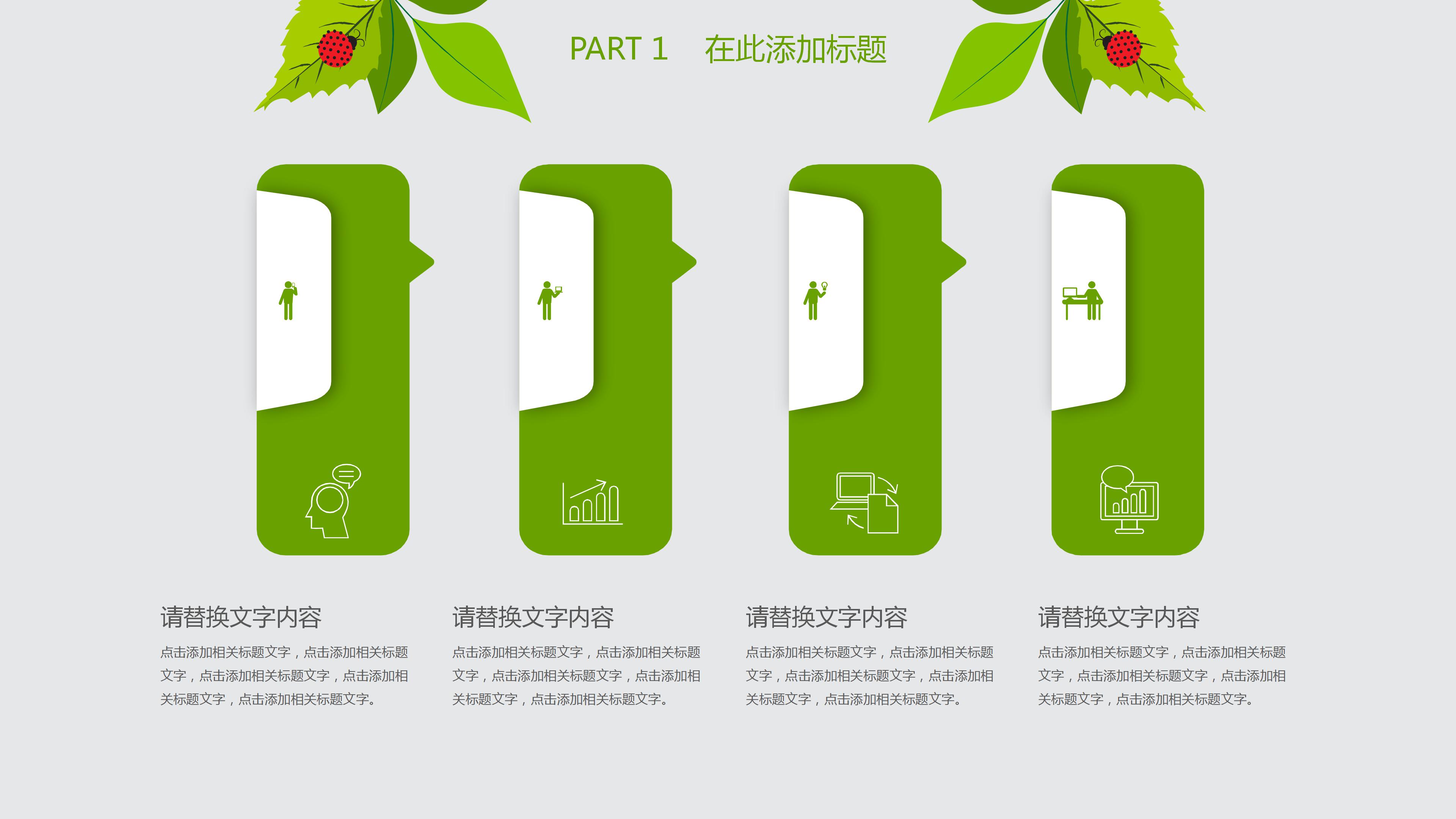 PART 1　在此添加标题

请替换文字内容

点击添加相关标题文字，点击添加相关标题文字，点击添加相关标题文字，点击添加相关标题文字，点击添加相关标题文字。

请替换文字内容

点击添加相关标题文字，点击添加相关标题文字，点击添加相关标题文字，点击添加相关标题文字，点击添加相关标题文字。

请替换文字内容

点击添加相关标题文字，点击添加相关标题文字，点击添加相关标题文字，点击添加相关标题文字，点击添加相关标题文字。

请替换文字内容

点击添加相关标题文字，点击添加相关标题文字，点击添加相关标题文字，点击添加相关标题文字，点击添加相关标题文字。