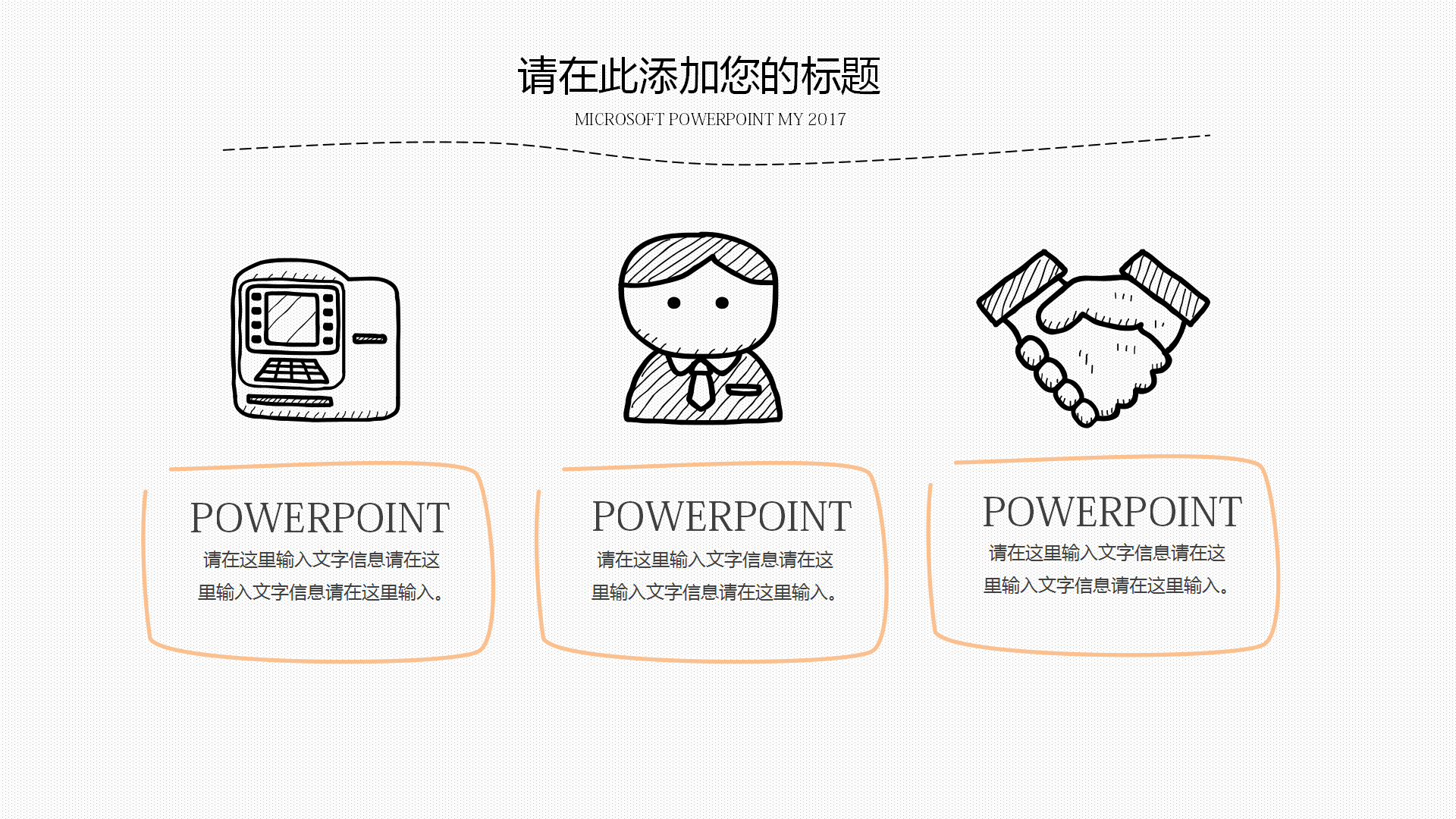 请在此添加您的标题

MICROSOFT POWERPOINT MY 2017

POWERPOINT

请在这里输入文字信息请在这里输入文字信息请在这里输入。

POWERPOINT

请在这里输入文字信息请在这里输入文字信息请在这里输入。

POWERPOINT

请在这里输入文字信息请在这里输入文字信息请在这里输入。