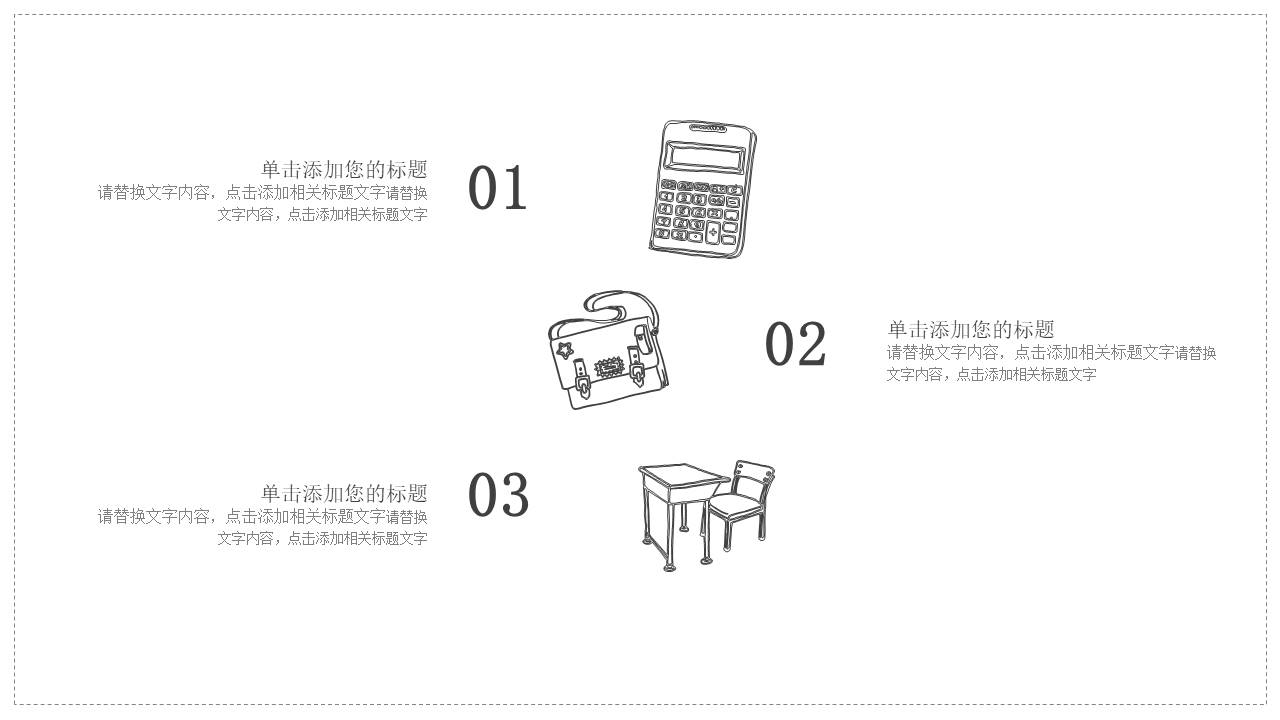 单击添加您的标题
请替换文字内容，点击添加相关标题文字请替换文字内容，点击添加相关标题文字

01

02

单击添加您的标题
请替换文字内容，点击添加相关标题文字请替换文字内容，点击添加相关标题文字

单击添加您的标题
请替换文字内容，点击添加相关标题文字请替换文字内容，点击添加相关标题文字

03