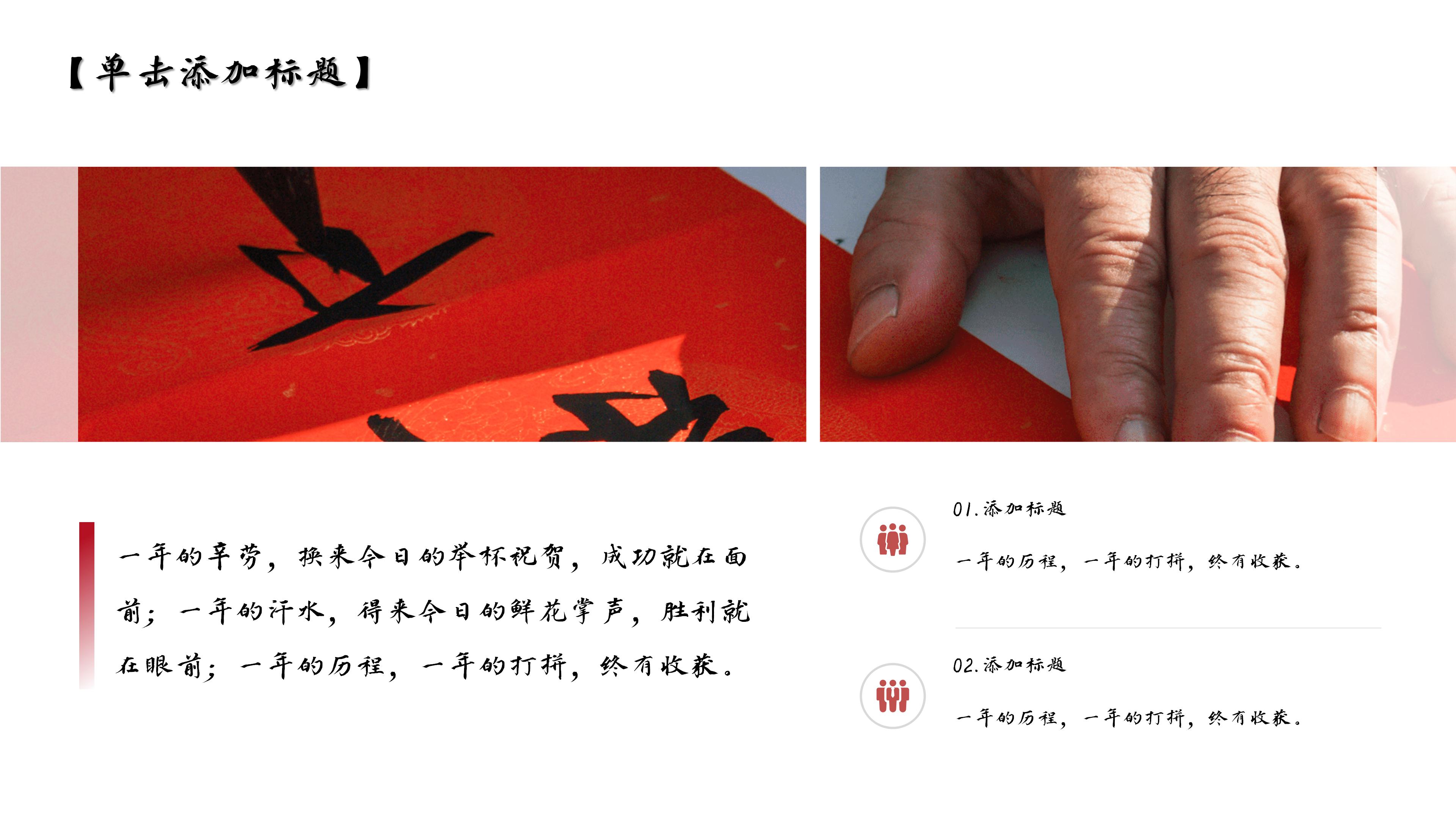 【单击添加标题】

一年的辛劳，换来今日的举杯祝贺，成功就在面前；一年的汗水，得来今日的鲜花掌声，胜利就在眼前；一年的历程，一年的打拼，终有收获。

01.添加标题

一年的历程，一年的打拼，终有收获。

02.添加标题

一年的历程，一年的打拼，终有收获。