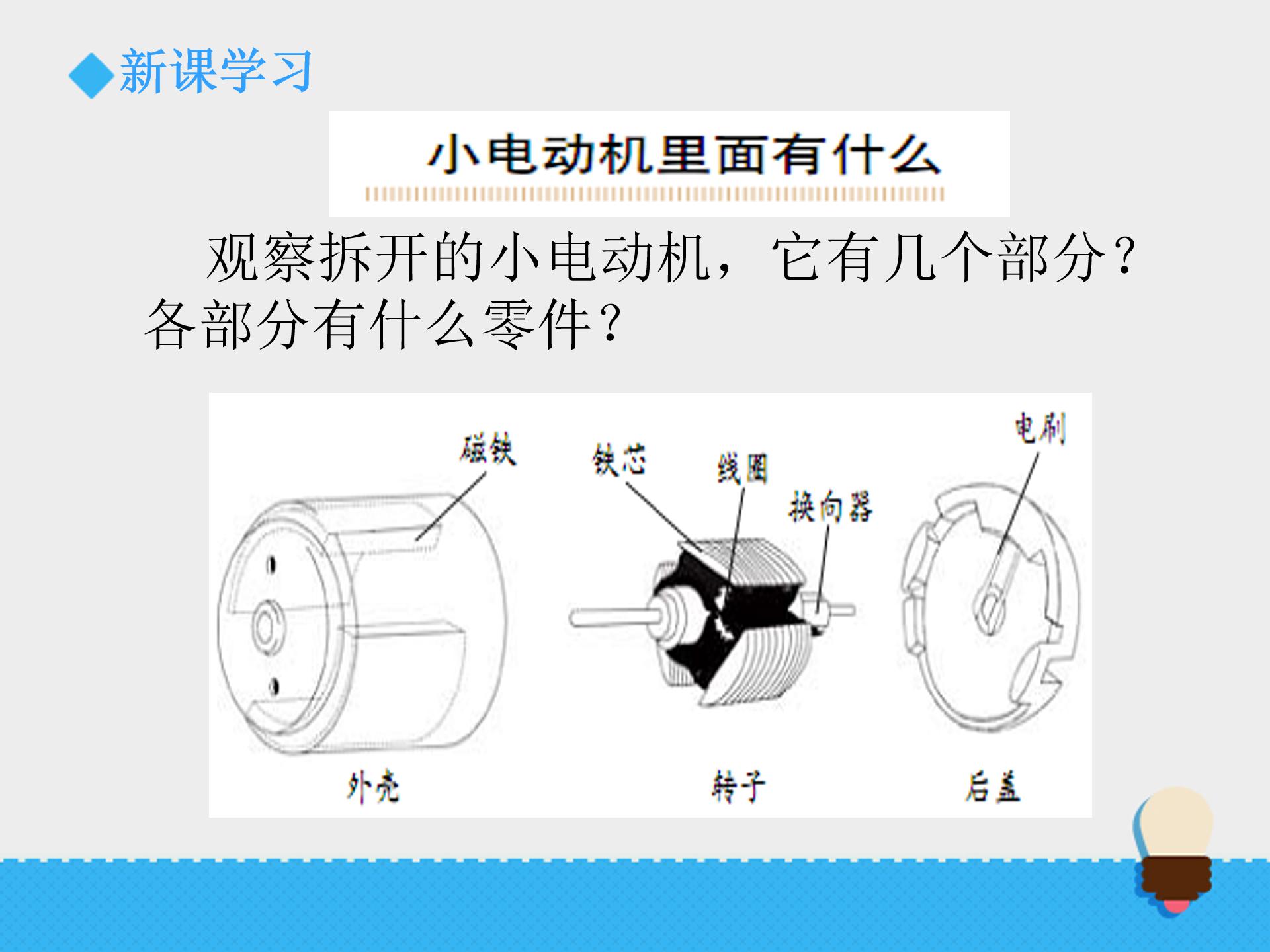 ◆新课学习

小电动机里面有什么

观察拆开的小电动机，它有几个部分？各部分有什么零件？

磁铁
铁芯
线圈
换向器
电刷
外壳
转子
后盖