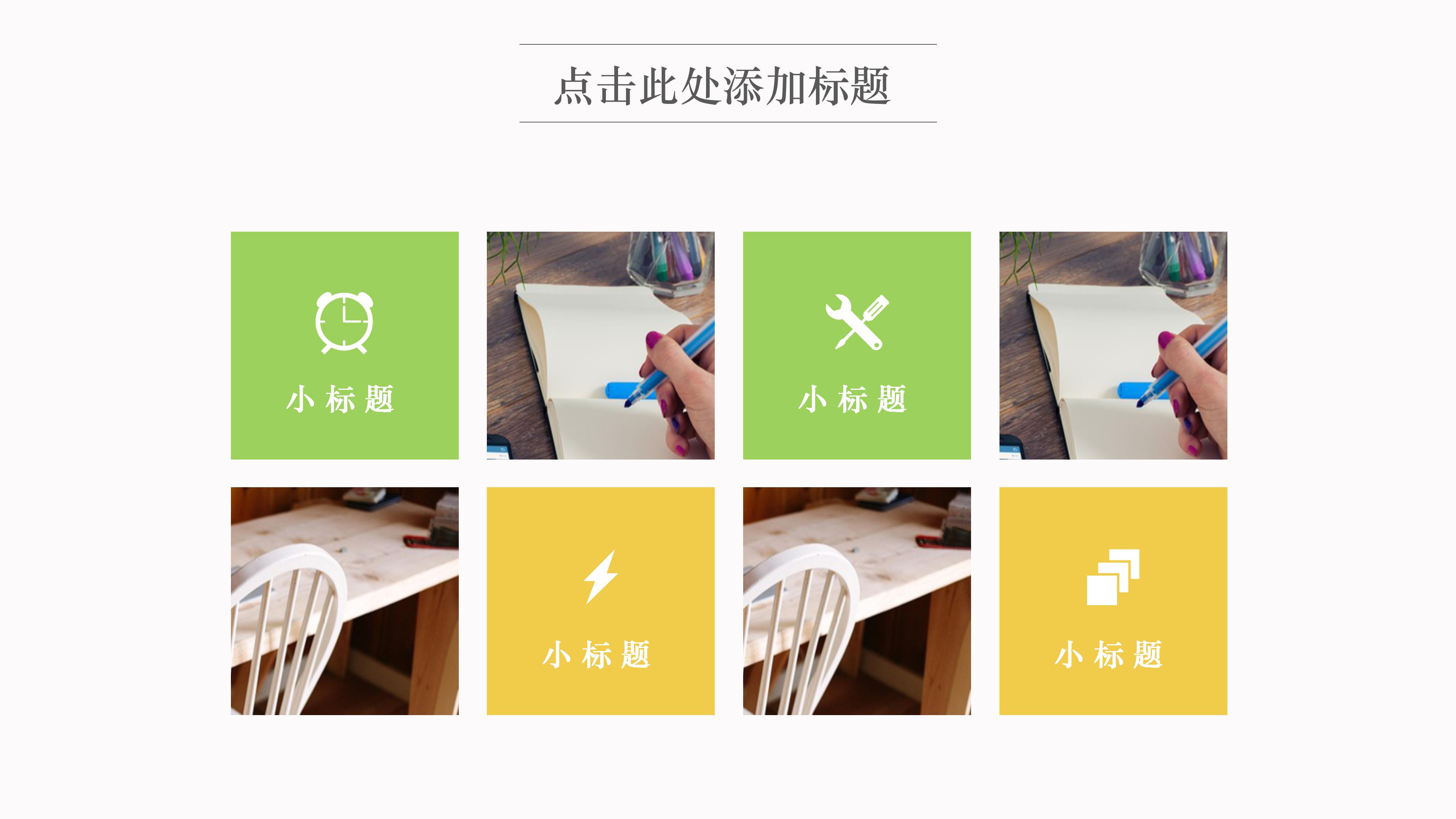 点击此处添加标题

小标题

小标题

小标题

小标题