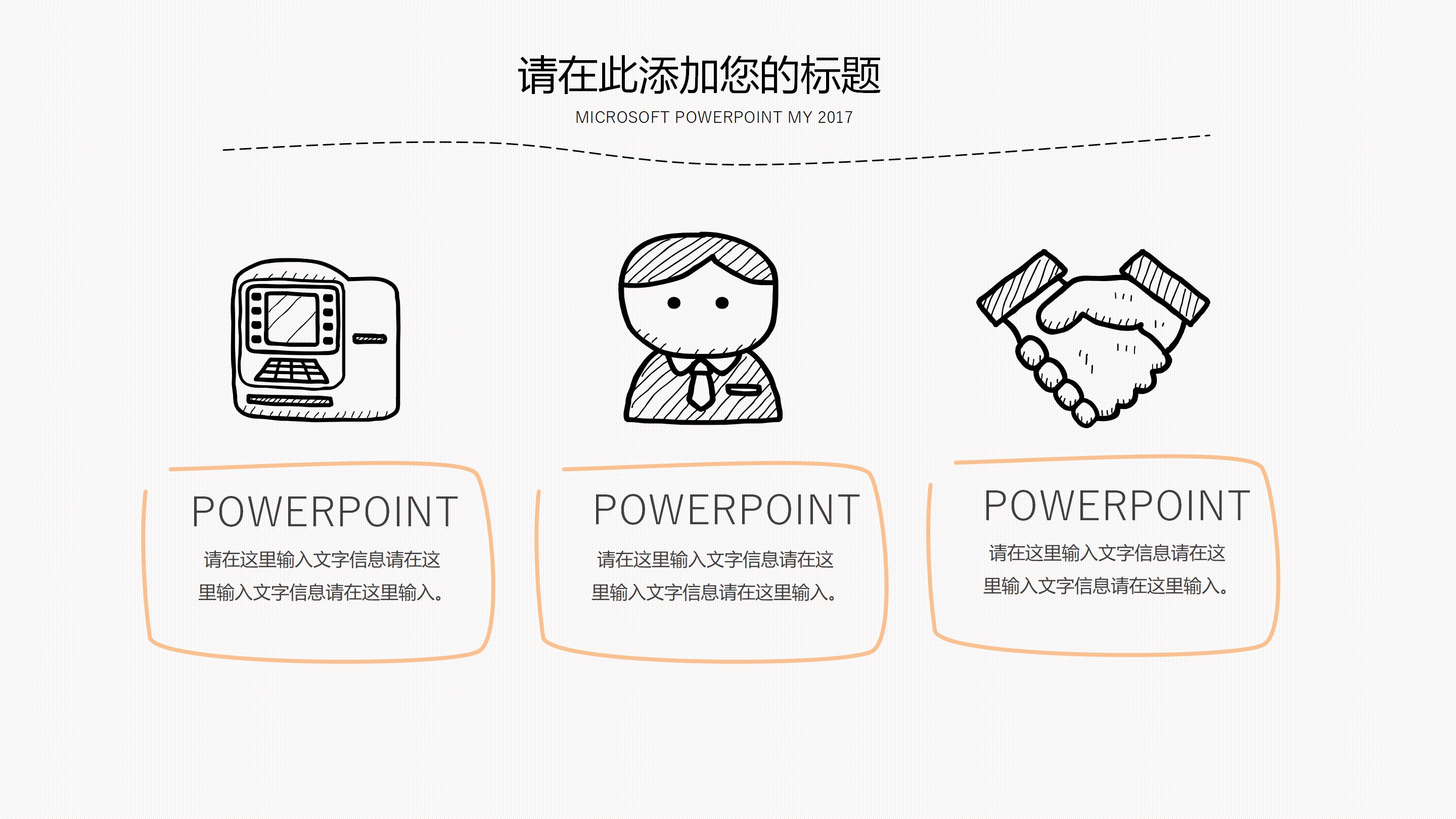 请在此添加您的标题

MICROSOFT POWERPOINT MY 2017

POWERPOINT

请在这里输入文字信息请在这里输入文字信息请在这里输入。

POWERPOINT

请在这里输入文字信息请在这里输入文字信息请在这里输入。

POWERPOINT

请在这里输入文字信息请在这里输入文字信息请在这里输入。