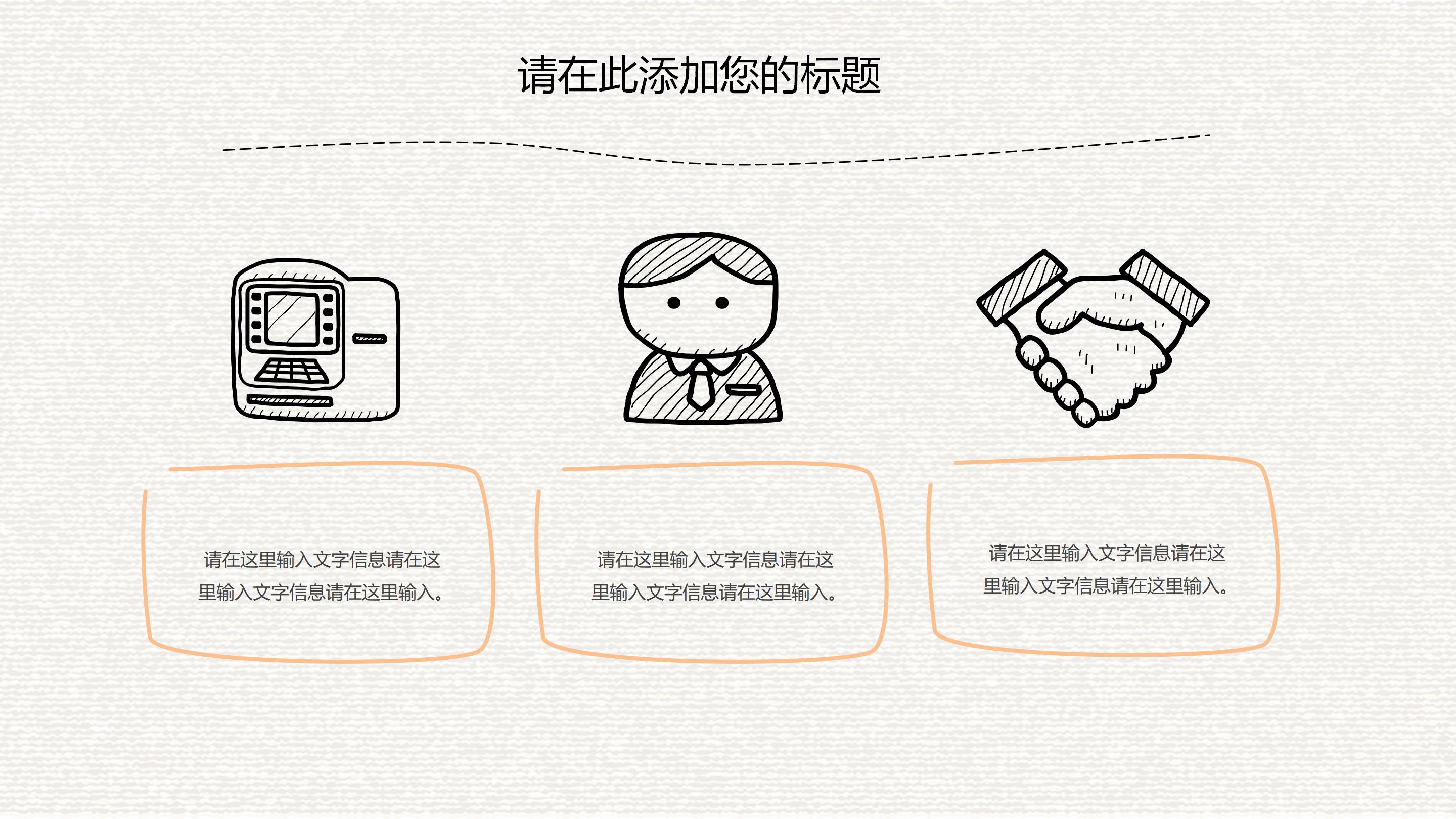 请在此添加您的标题

请在这里输入文字信息请在这里输入文字信息请在这里输入。

请在这里输入文字信息请在这里输入文字信息请在这里输入。

请在这里输入文字信息请在这里输入文字信息请在这里输入。