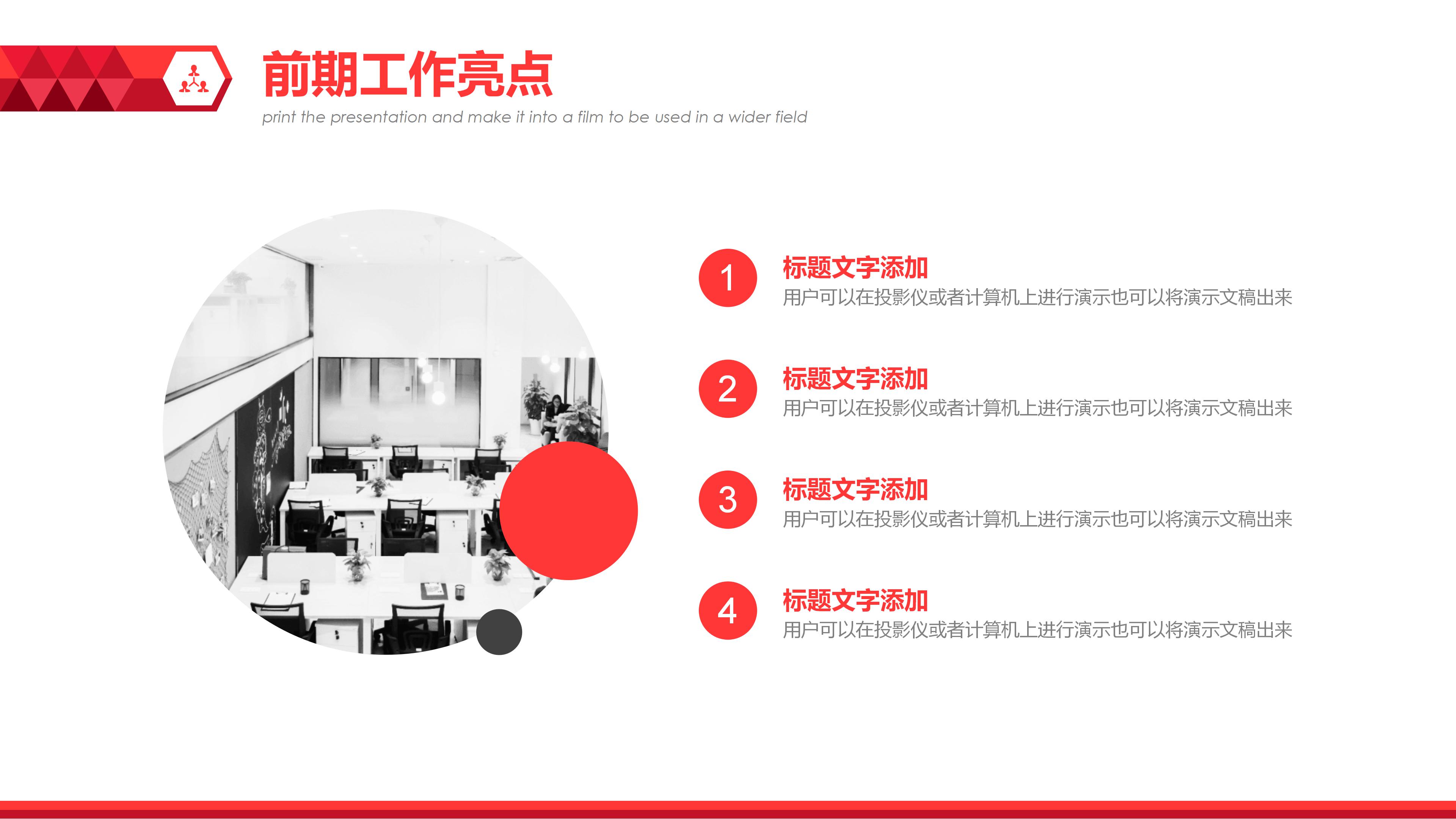 前期工作亮点
print the presentation and make it into a film to be used in a wider field

1
标题文字添加
用户可以在投影仪或者计算机上进行演示也可以将演示文稿出来

2
标题文字添加
用户可以在投影仪或者计算机上进行演示也可以将演示文稿出来

3
标题文字添加
用户可以在投影仪或者计算机上进行演示也可以将演示文稿出来

4
标题文字添加
用户可以在投影仪或者计算机上进行演示也可以将演示文稿出来