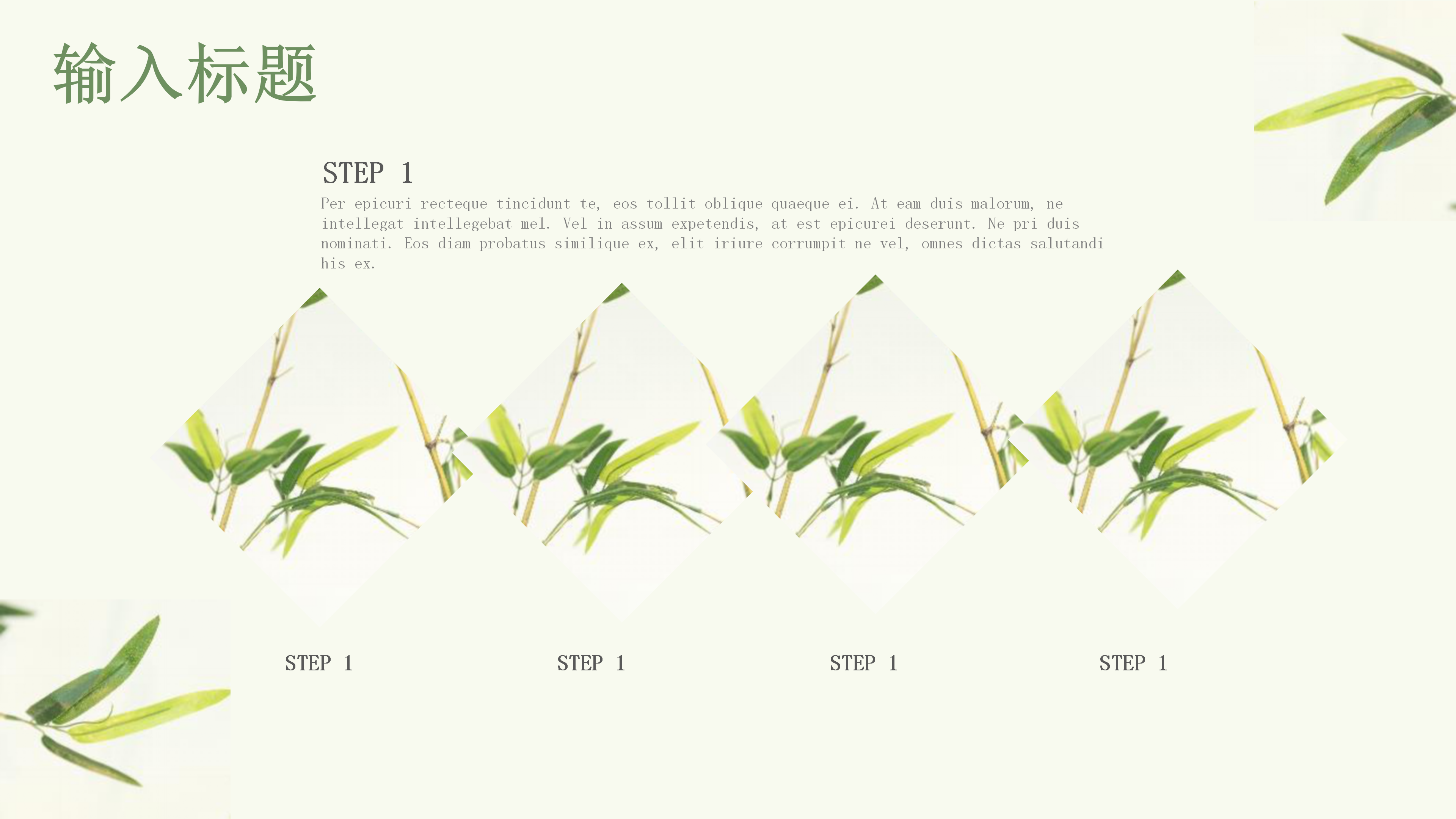 输入标题

STEP 1

Per epicuri recteque tincidunt te, eos tollit oblique quaeque ei. At eam duis malorum, ne intellegat intellegebat mel. Vel in assum expetendis, at est epicurei deserunt. Ne pri duis nominati. Eos diam probatus similique ex, elit iriure corrumpit ne vel, omnes dictas salutandi his ex.

STEP 1

STEP 1

STEP 1

STEP 1