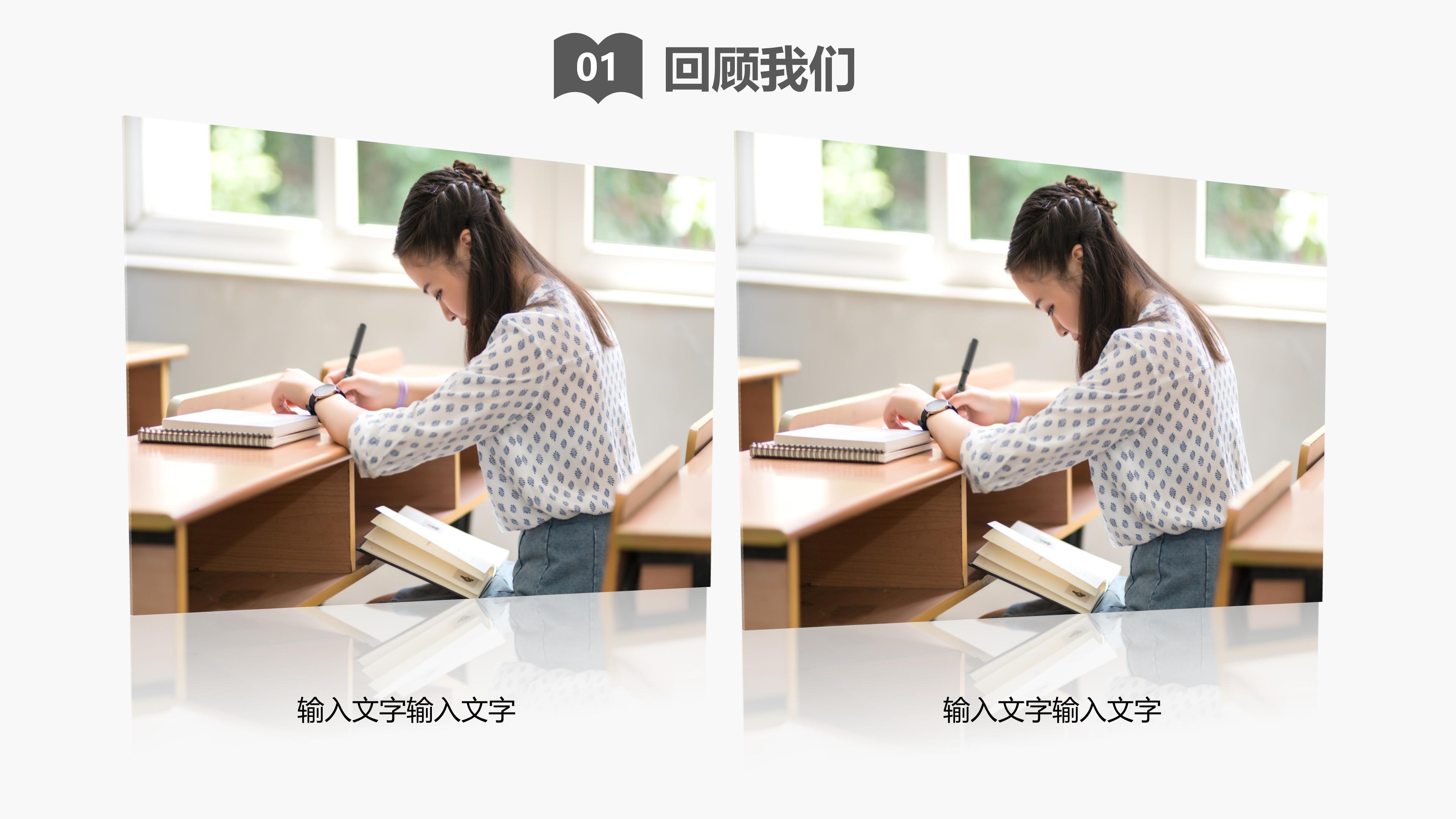 01 回顾我们

输入文字输入文字

输入文字输入文字