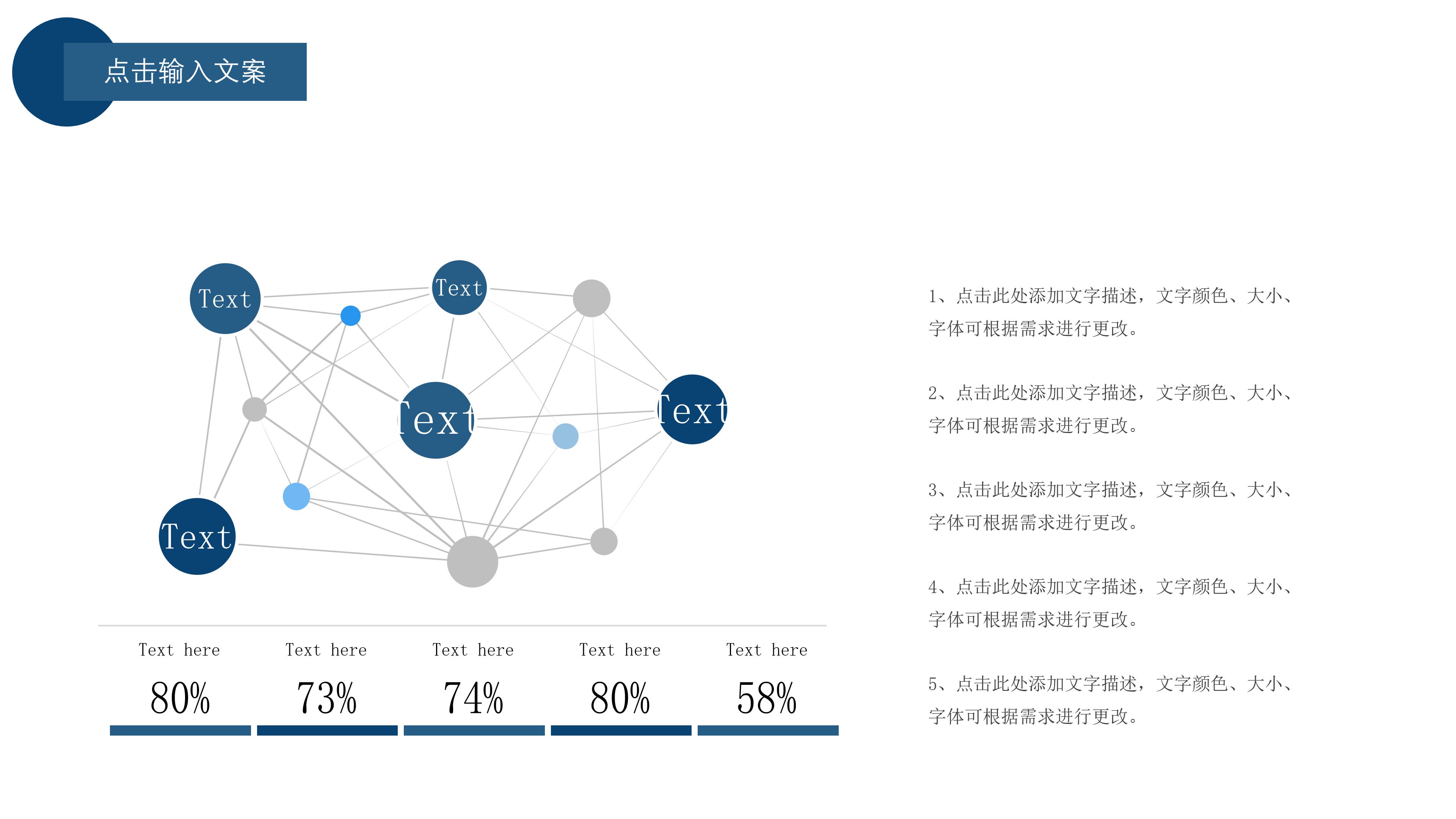 点击输入文案

Text

Text

Text

Text

Text

Text here
80%

Text here
73%

Text here
74%

Text here
80%

Text here
58%

1、点击此处添加文字描述，文字颜色、大小、字体可根据需求进行更改。

2、点击此处添加文字描述，文字颜色、大小、字体可根据需求进行更改。

3、点击此处添加文字描述，文字颜色、大小、字体可根据需求进行更改。

4、点击此处添加文字描述，文字颜色、大小、字体可根据需求进行更改。

5、点击此处添加文字描述，文字颜色、大小、字体可根据需求进行更改。