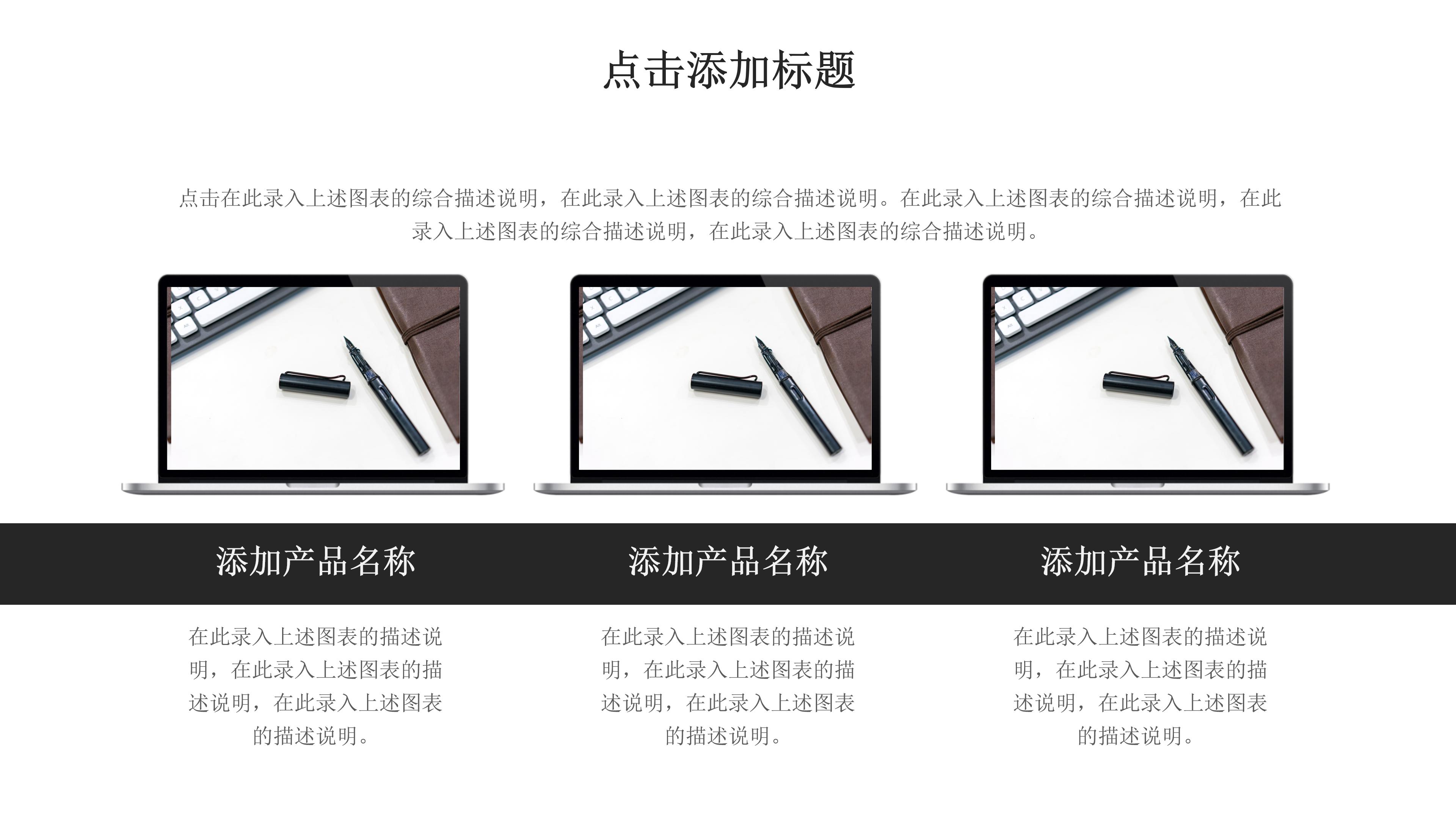 点击添加标题

点击在此录入上述图表的综合描述说明，在此录入上述图表的综合描述说明。在此录入上述图表的综合描述说明，在此录入上述图表的综合描述说明，在此录入上述图表的综合描述说明。

添加产品名称

在此录入上述图表的描述说明，在此录入上述图表的描述说明，在此录入上述图表的描述说明。

添加产品名称

在此录入上述图表的描述说明，在此录入上述图表的描述说明，在此录入上述图表的描述说明。

添加产品名称

在此录入上述图表的描述说明，在此录入上述图表的描述说明，在此录入上述图表的描述说明。