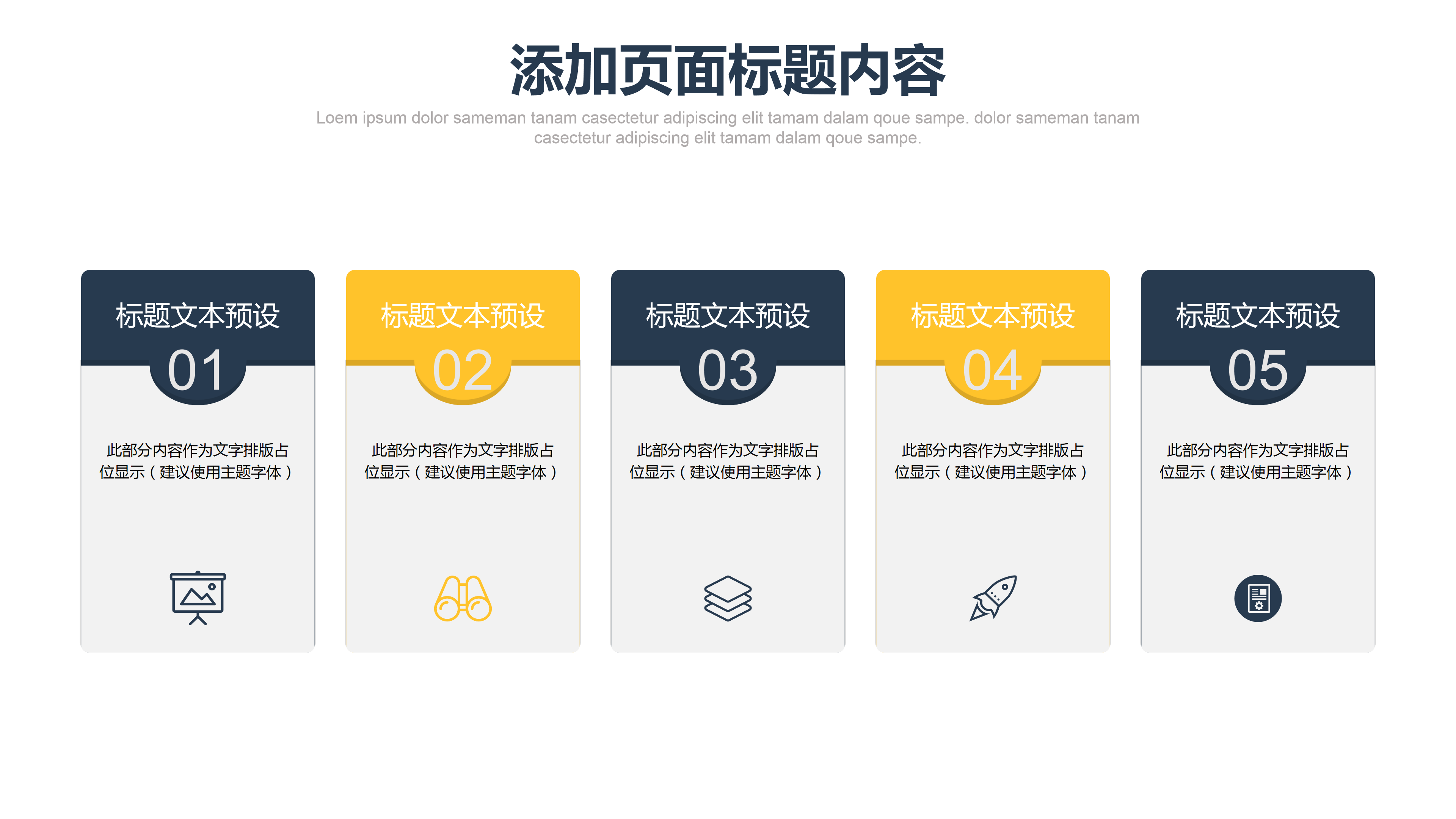 添加页面标题内容

Loem ipsum dolor sameman tanam casectetur adipiscing elit tamam dalam qoue sampe. dolor sameman tanam casectetur adipiscing elit tamam dalam qoue sampe.

标题文本预设
01
此部分内容作为文字排版占位显示（建议使用主题字体）

标题文本预设
02
此部分内容作为文字排版占位显示（建议使用主题字体）

标题文本预设
03
此部分内容作为文字排版占位显示（建议使用主题字体）

标题文本预设
04
此部分内容作为文字排版占位显示（建议使用主题字体）

标题文本预设
05
此部分内容作为文字排版占位显示（建议使用主题字体）