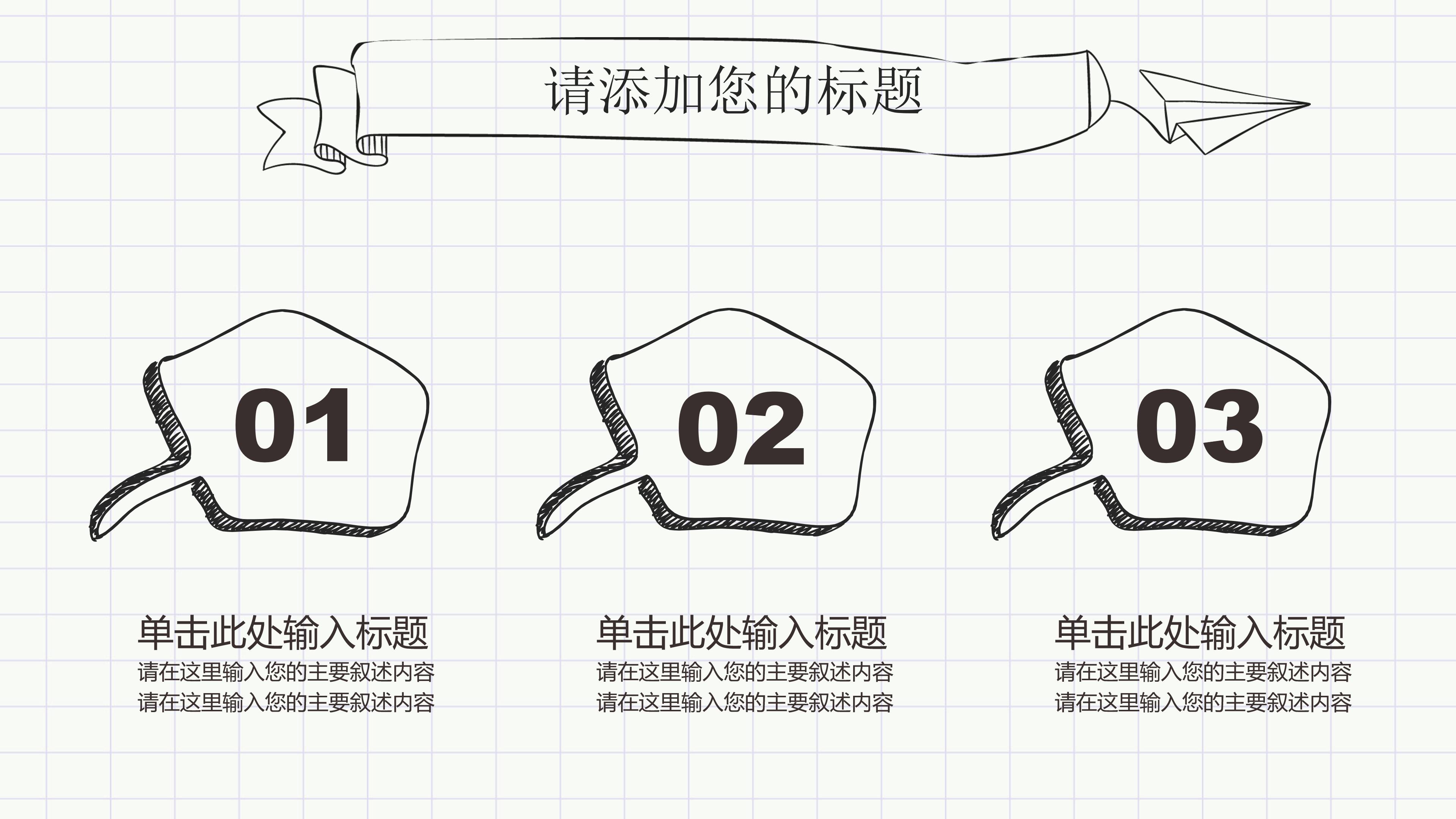 请添加您的标题

01

单击此处输入标题
请在这里输入您的主要叙述内容
请在这里输入您的主要叙述内容

02

单击此处输入标题
请在这里输入您的主要叙述内容
请在这里输入您的主要叙述内容

03

单击此处输入标题
请在这里输入您的主要叙述内容
请在这里输入您的主要叙述内容