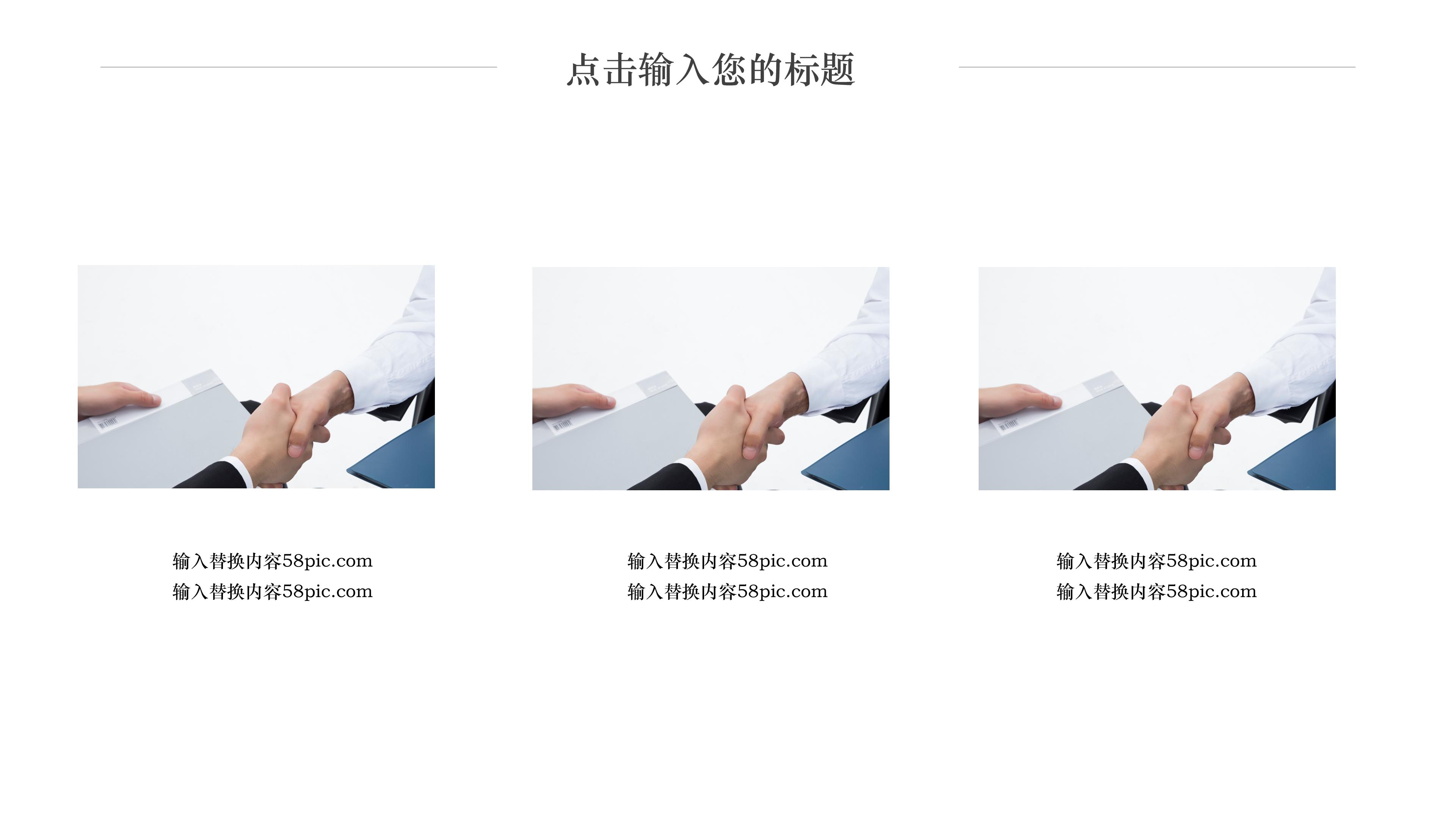 点击输入您的标题

输入替换内容58pic.com
输入替换内容58pic.com

输入替换内容58pic.com
输入替换内容58pic.com

输入替换内容58pic.com
输入替换内容58pic.com